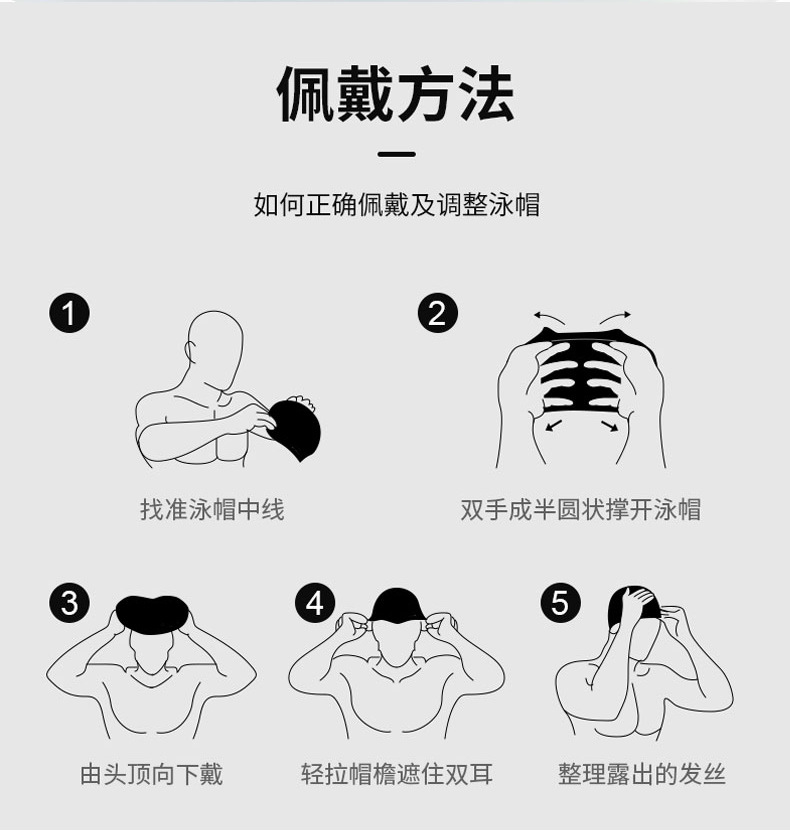 佩戴方法

如何正确佩戴及调整泳帽

1
找准泳帽中线

2
双手成半圆状撑开泳帽

3
由头顶向下戴

4
轻拉帽檐遮住双耳

5
整理露出的发丝