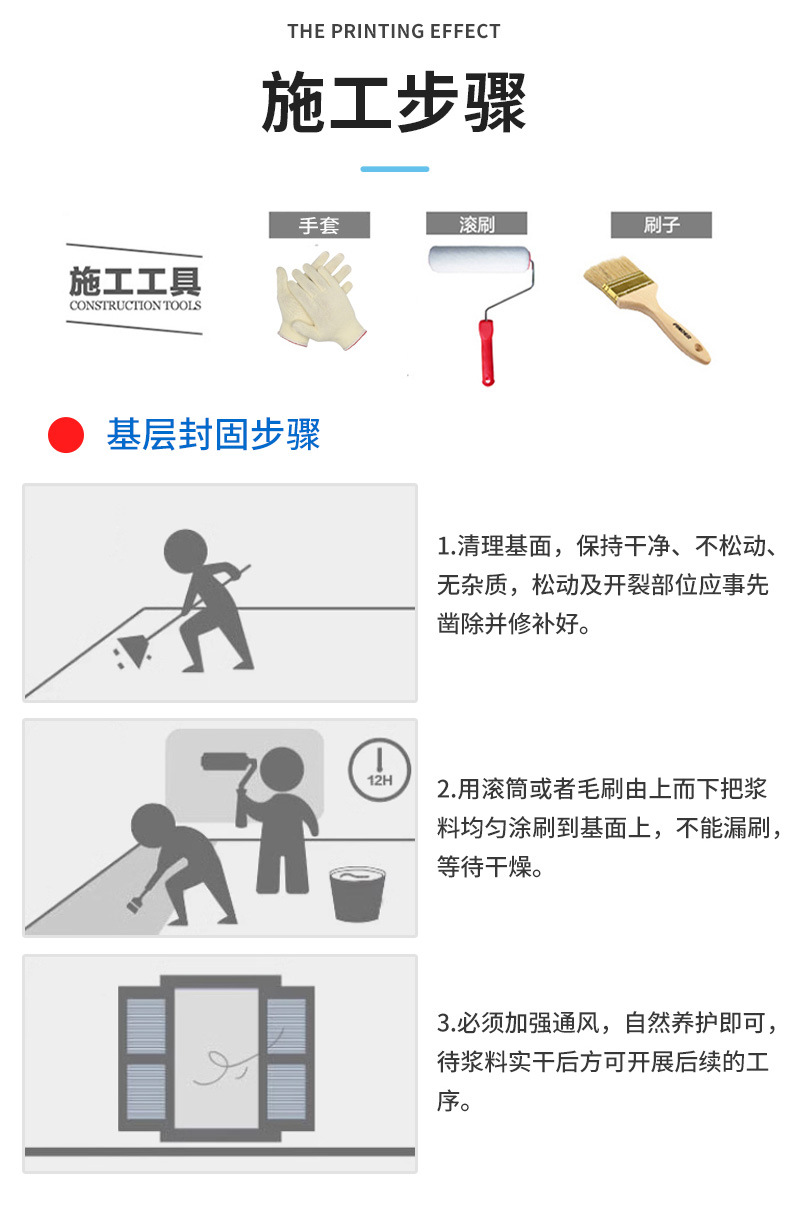 THE PRINTING EFFECT

施工步骤

施工工具
CONSTRUCTION TOOLS

手套

滚刷

刷子

基层封固步骤

1.清理基面，保持干净、不松动、无杂质，松动及开裂部位应事先凿除并修补好。

12H

2.用滚筒或者毛刷由上而下把浆料均匀涂刷到基面上，不能漏刷，等待干燥。

3.必须加强通风，自然养护即可，待浆料实干后方可开展后续的工序。