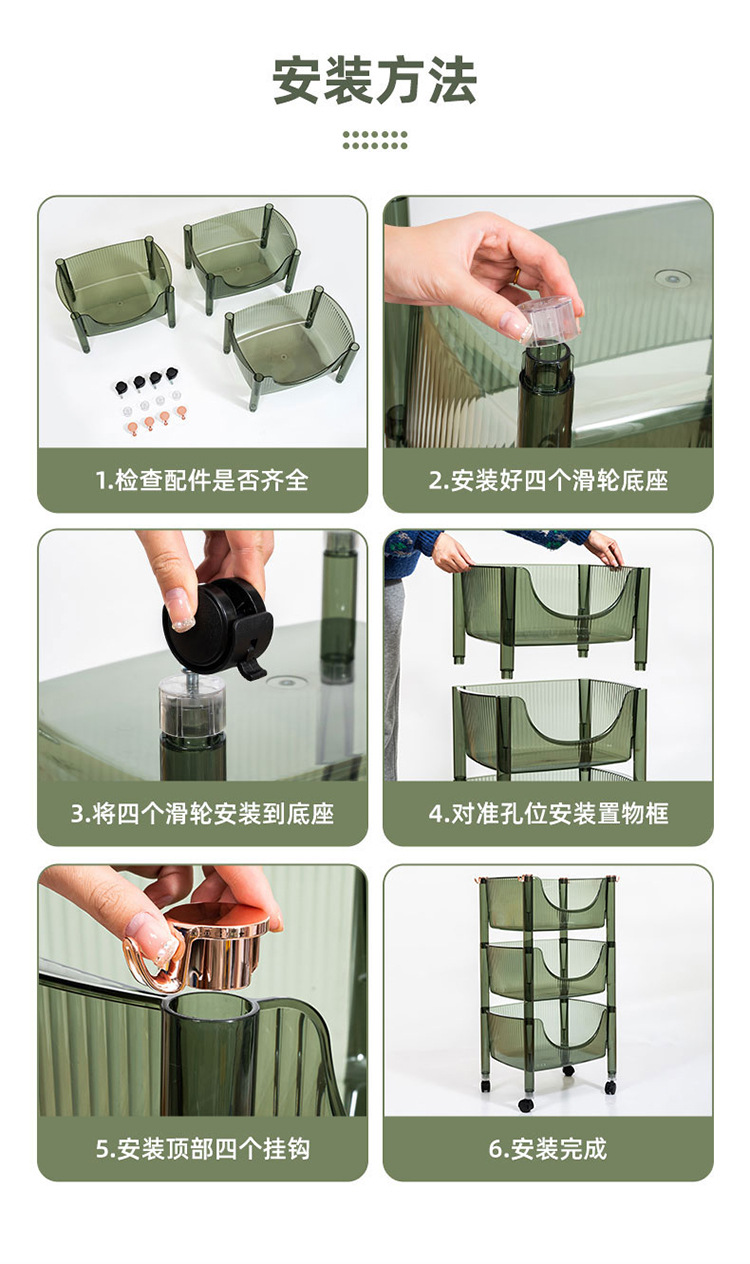 安装方法

1.检查配件是否齐全

2.安装好四个滑轮底座

3.将四个滑轮安装到底座

4.对准孔位安装置物框

5.安装顶部四个挂钩

6.安装完成