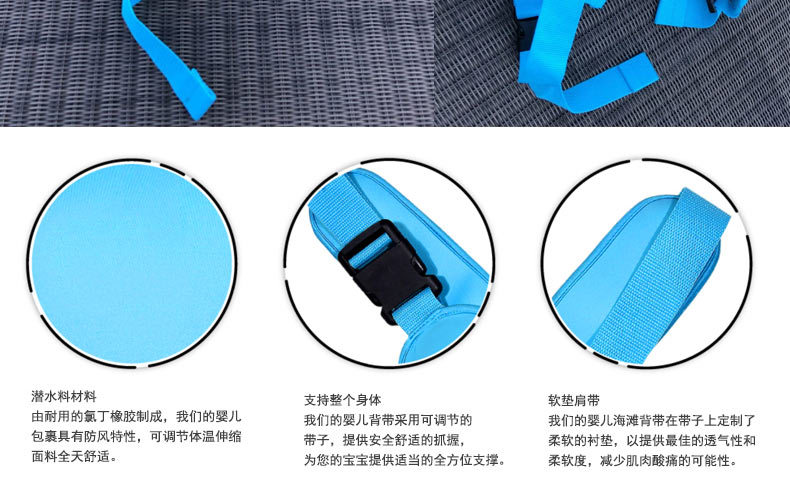 潜水料材料
由耐用的氯丁橡胶制成，我们的婴儿包裹具有防风特性，可调节体温伸缩面料全天舒适。

支持整个身体
我们的婴儿背带采用可调节的带子，提供安全舒适的抓握，为您的宝宝提供适当的全方位支撑。

软垫肩带
我们的婴儿海滩背带在带子上定制了柔软的衬垫，以提供最佳的透气性和柔软度，减少肌肉酸痛的可能性。