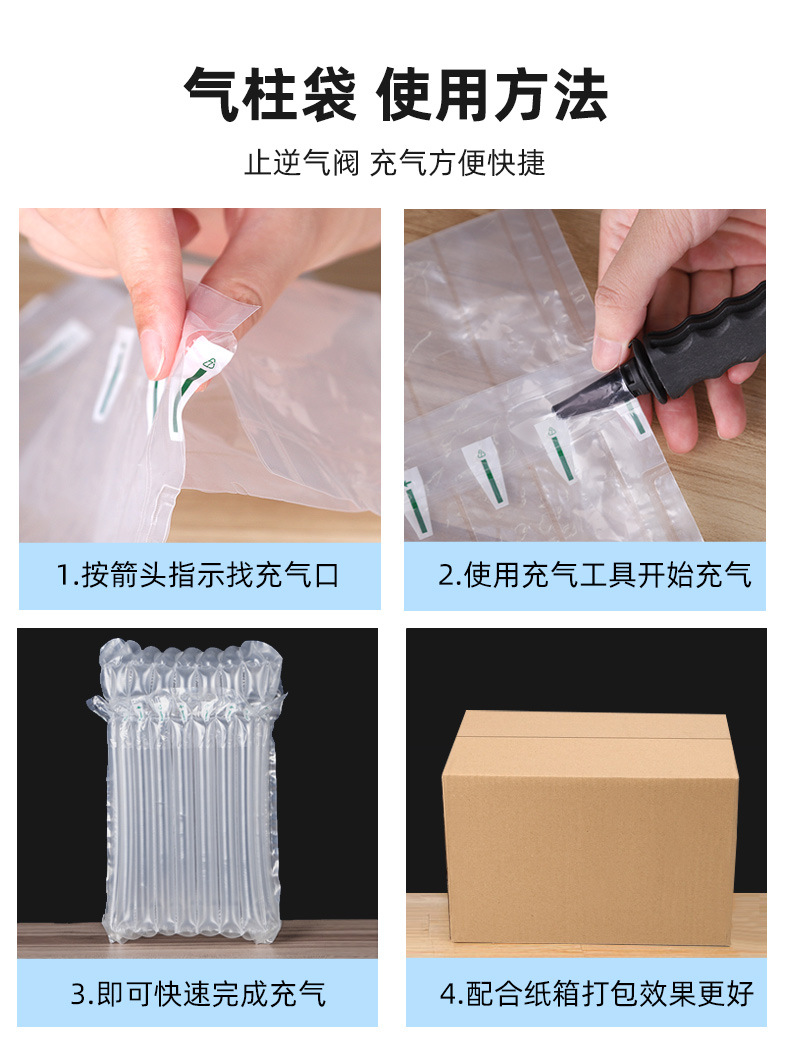 气柱袋 使用方法

止逆气阀 充气方便快捷

1.按箭头指示找充气口

2.使用充气工具开始充气

3.即可快速完成充气

4.配合纸箱打包效果更好