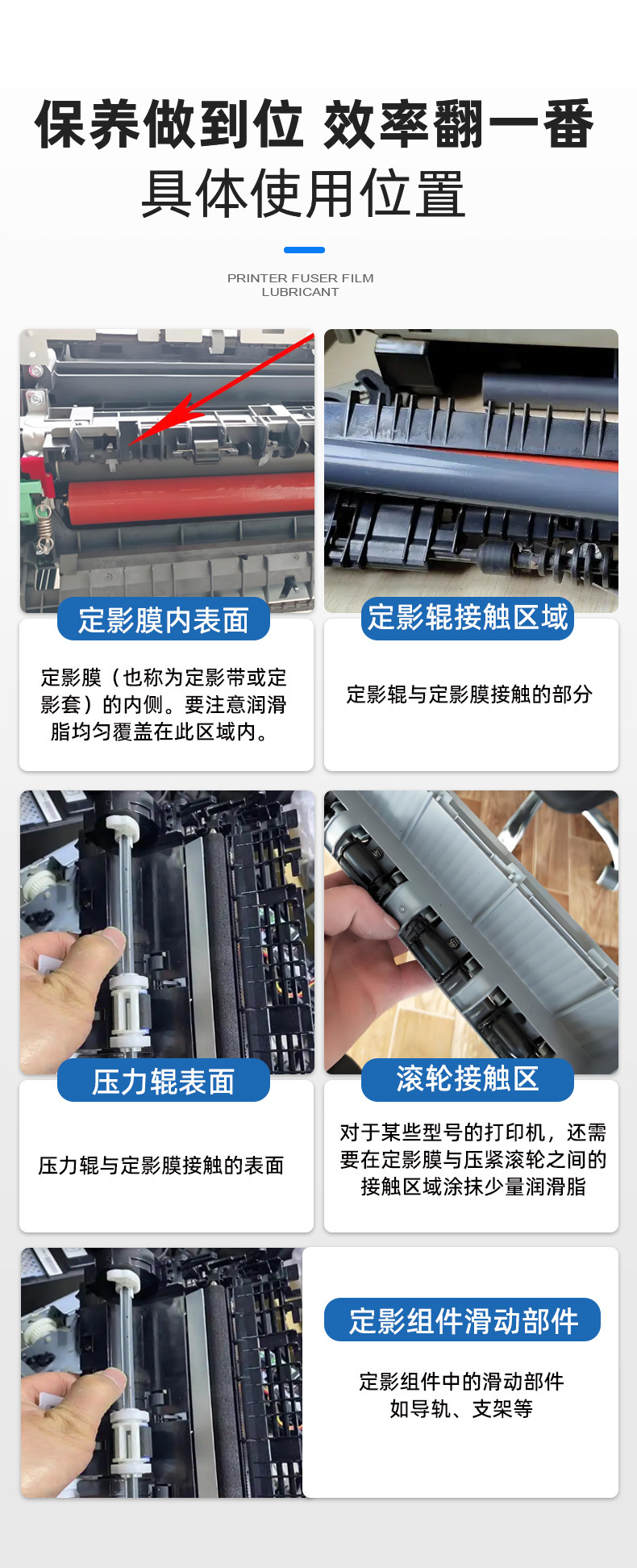 保养做到位 效率翻一番
具体使用位置

PRINTER FUSER FILM LUBRICANT

定影膜内表面

定影膜（也称为定影带或定影套）的内侧。要注意润滑脂均匀覆盖在此区域内。

定影辊接触区域

定影辊与定影膜接触的部分

压力辊表面

压力辊与定影膜接触的表面

滚轮接触区

对于某些型号的打印机，还需要在定影膜与压紧滚轮之间的接触区域涂抹少量润滑脂

定影组件滑动部件

定影组件中的滑动部件如导轨、支架等