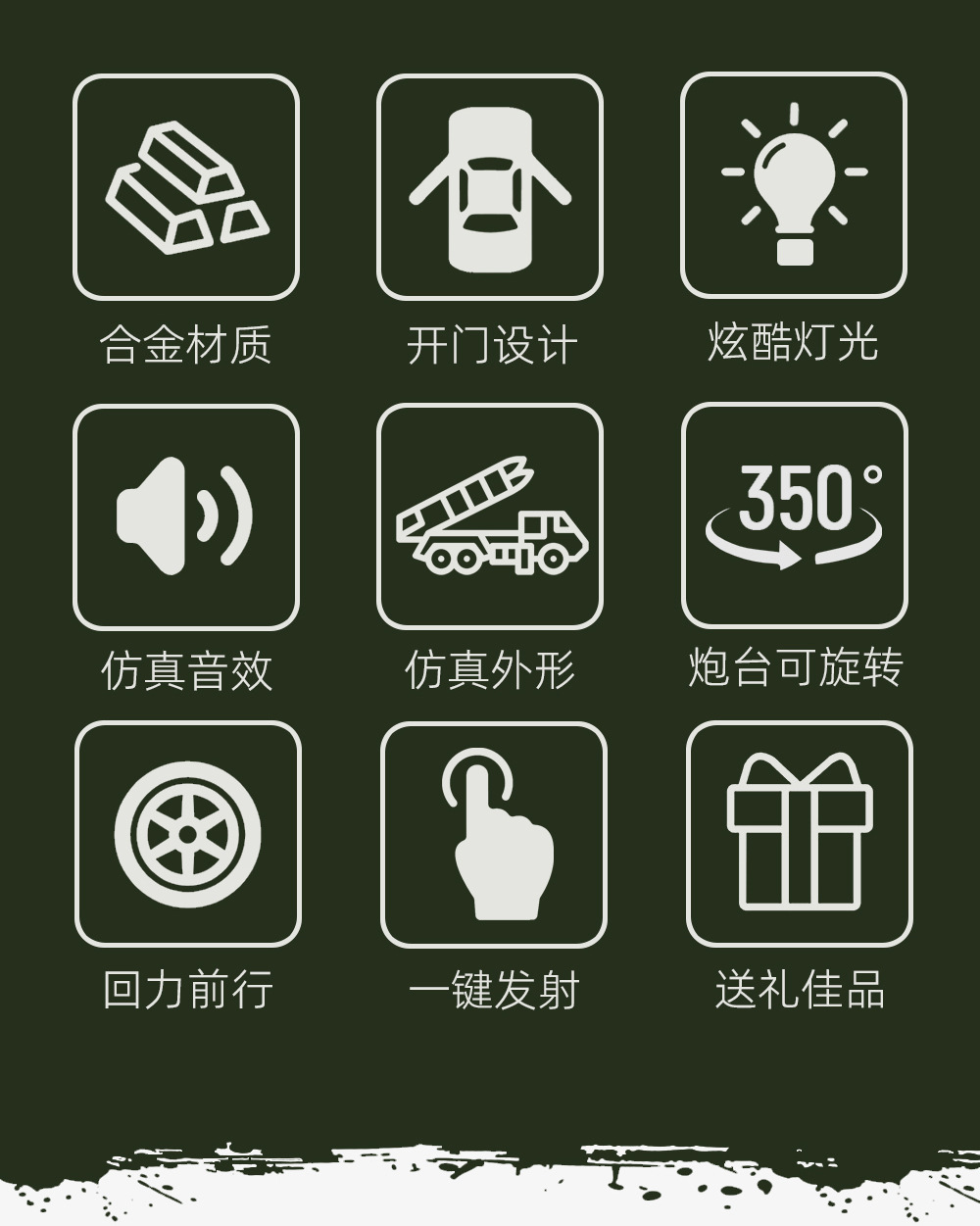 合金材质

开门设计

炫酷灯光

仿真音效

仿真外形

350°

炮台可旋转

回力前行

一键发射

送礼佳品