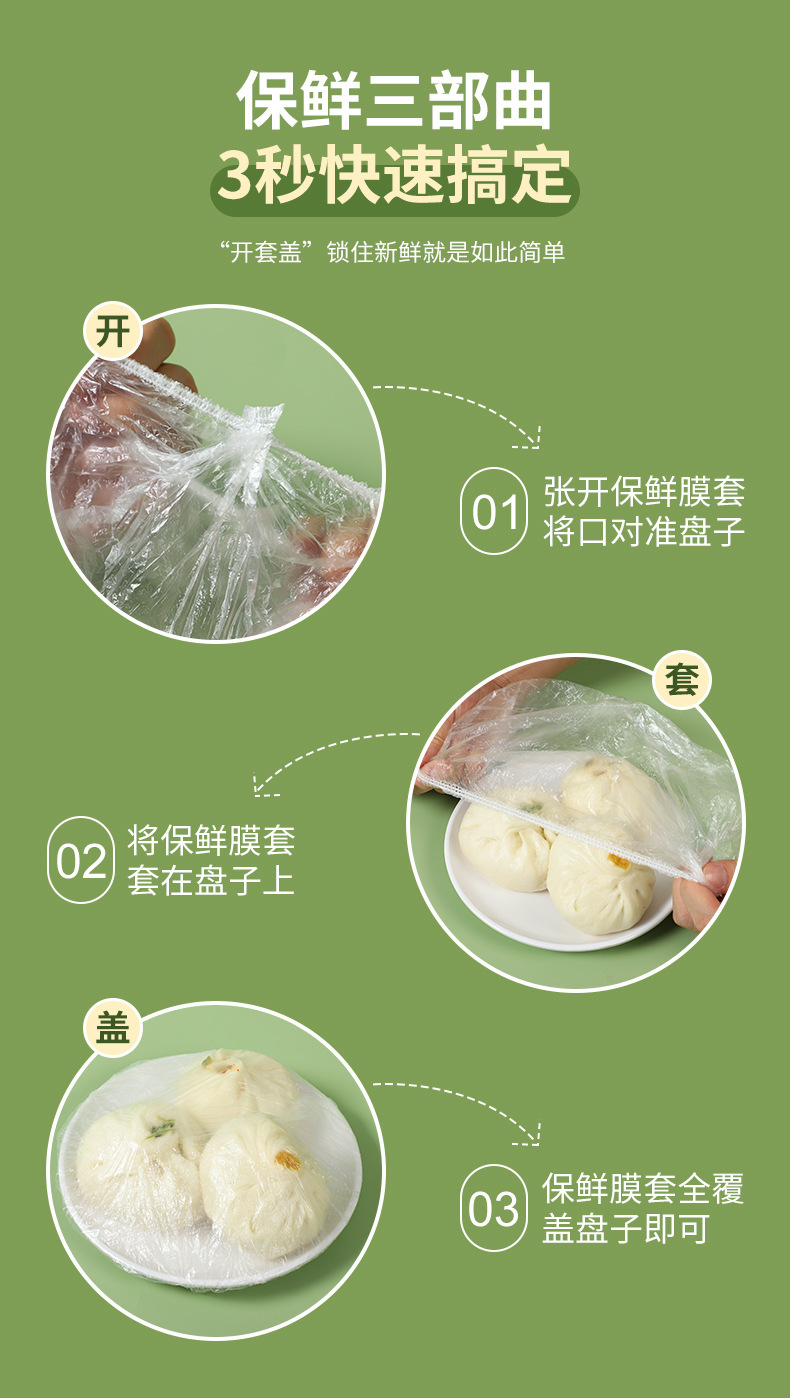 保鲜三部曲
3秒快速搞定

“开套盖”锁住新鲜就是如此简单

开

01 张开保鲜膜套将口对准盘子

套

02 将保鲜膜套套在盘子上

盖

03 保鲜膜套全覆盖盘子即可