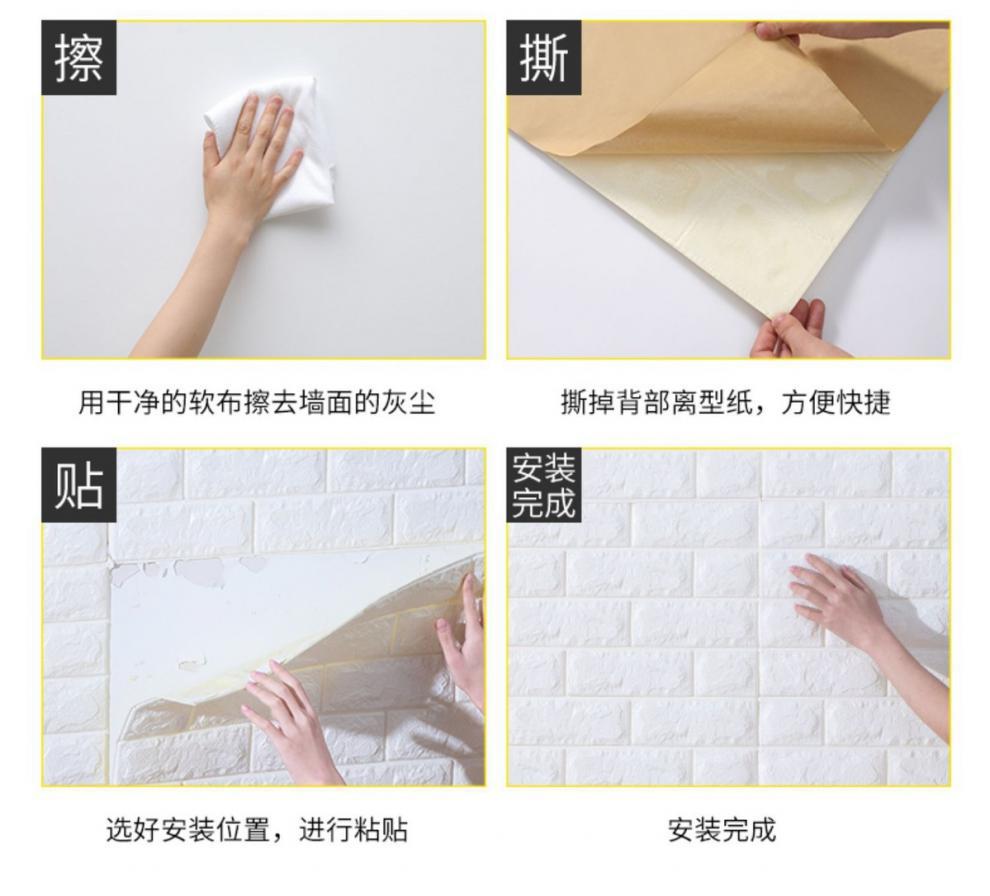 擦

用干净的软布擦去墙面的灰尘

撕

撕掉背部离型纸，方便快捷

贴

选好安装位置，进行粘贴

安装完成

安装完成