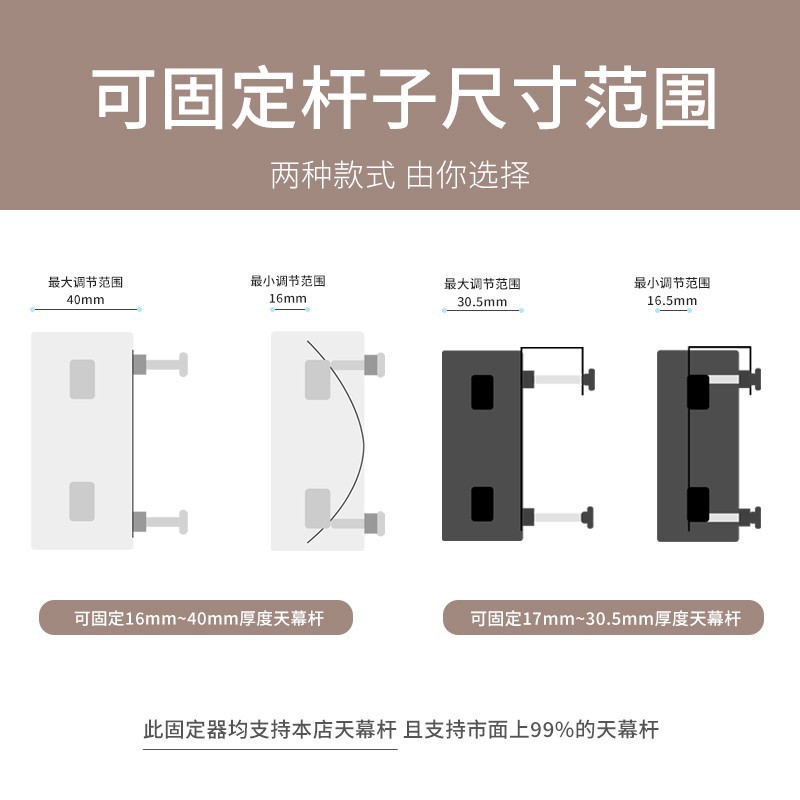 可固定杆子尺寸范围

两种款式 由你选择

最大调节范围
40mm

最小调节范围
16mm

最大调节范围
30.5mm

最小调节范围
16.5mm

可固定16mm~40mm厚度天幕杆

可固定17mm~30.5mm厚度天幕杆

此固定器均支持本店天幕杆 且支持市面上99%的天幕杆