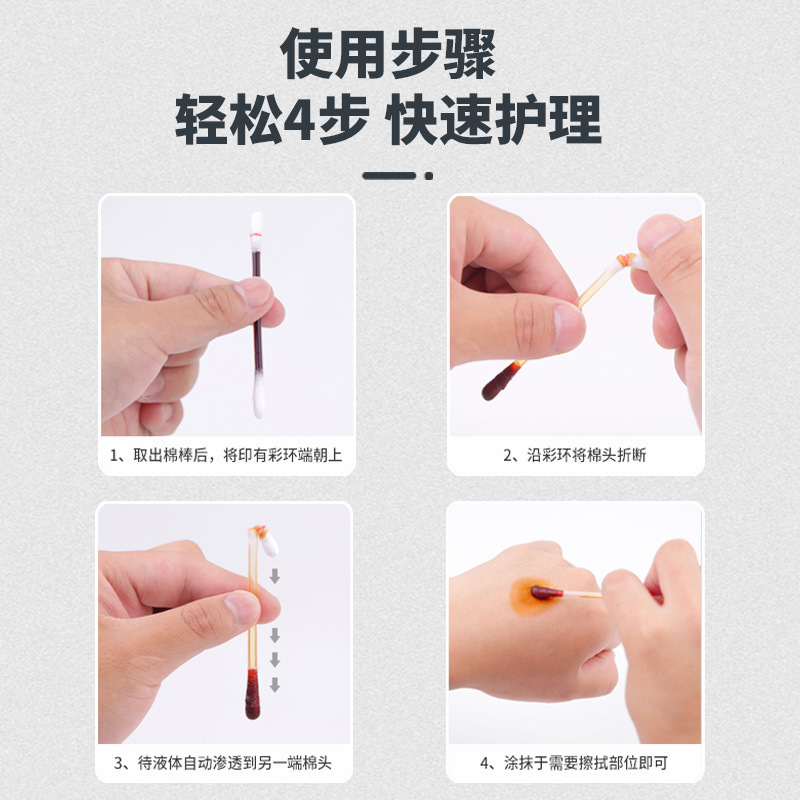 使用步骤
轻松4步 快速护理

1、取出棉棒后，将印有彩环端朝上

2、沿彩环将棉头折断

3、待液体自动渗透到另一端棉头

4、涂抹于需要擦拭部位即可