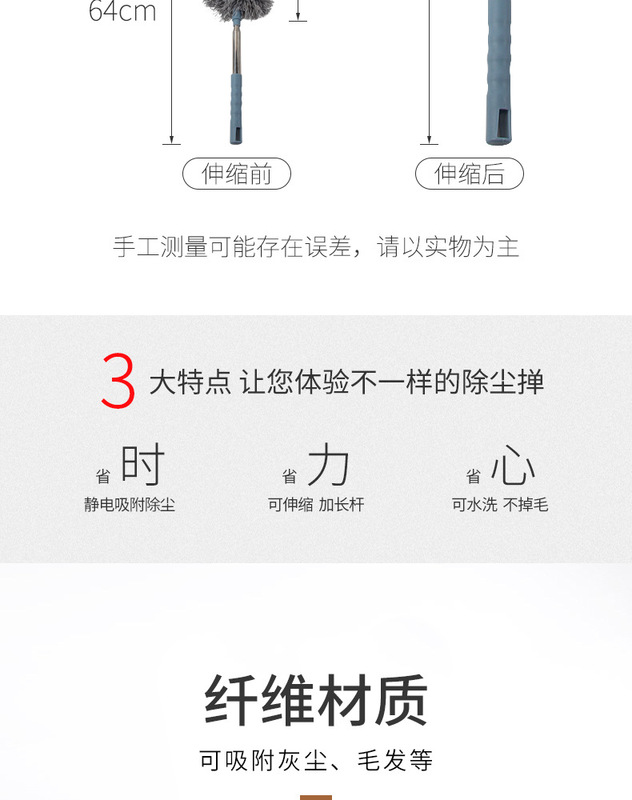 64cm

伸缩前

伸缩后

手工测量可能存在误差，请以实物为主

3 大特点 让您体验不一样的除尘掸

省 时
静电吸附除尘

省 力
可伸缩 加长杆

省 心
可水洗 不掉毛

纤维材质

可吸附灰尘、毛发等