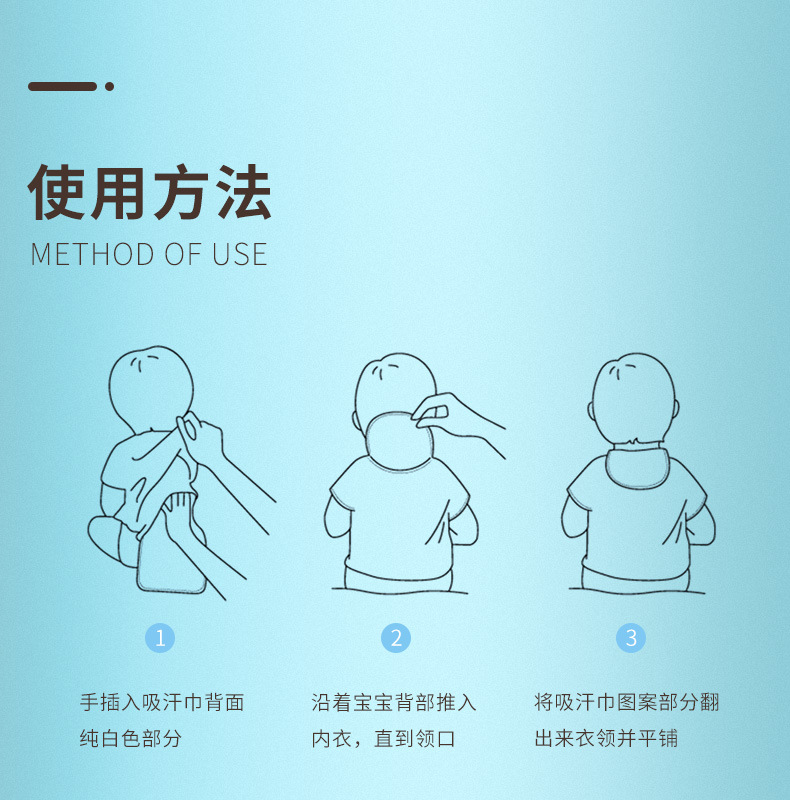 使用方法

METHOD OF USE

1

手插入吸汗巾背面纯白色部分

2

沿着宝宝背部推入内衣，直到领口

3

将吸汗巾图案部分翻出来衣领并平铺