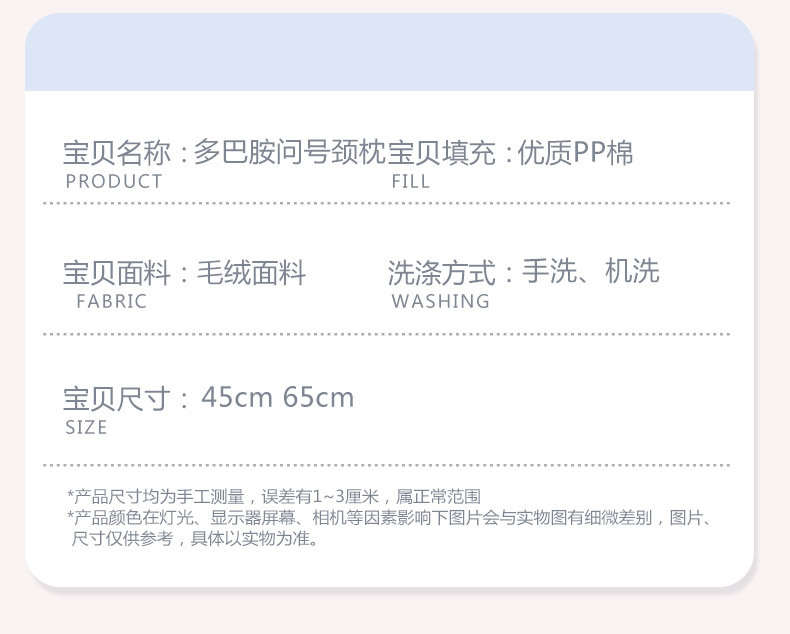 宝贝名称：多巴胺问号颈枕
PRODUCT

宝贝填充：优质PP棉
FILL

宝贝面料：毛绒面料
FABRIC

洗涤方式：手洗、机洗
WASHING

宝贝尺寸：45cm 65cm
SIZE

*产品尺寸均为手工测量，误差有1~3厘米，属正常范围
*产品颜色在灯光、显示器屏幕、相机等因素影响下图片会与实物图有细微差别，图片、尺寸仅供参考，具体以实物为准。