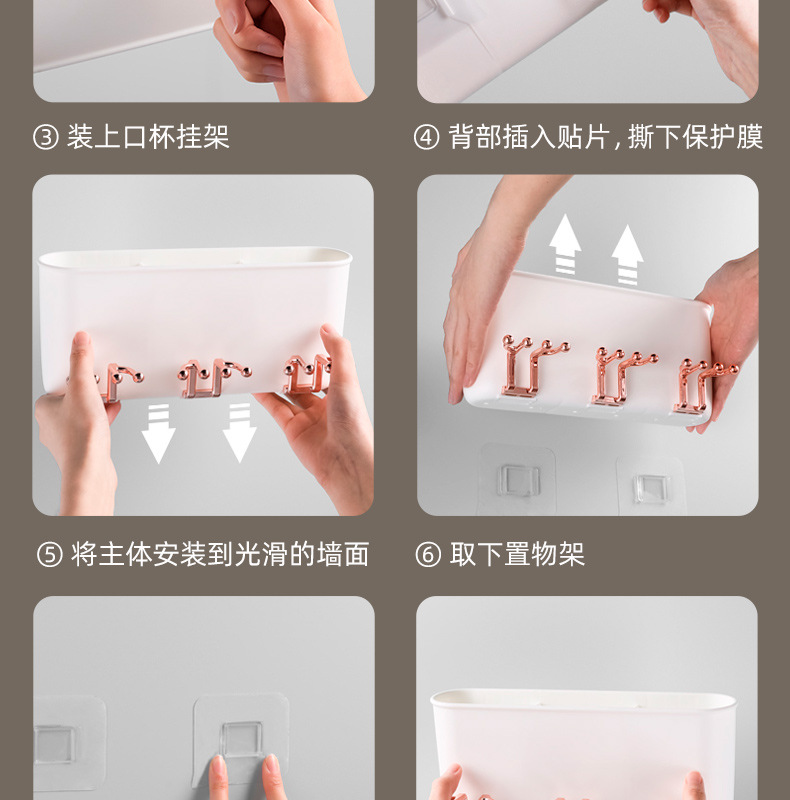 ③ 装上口杯挂架

④ 背部插入贴片，撕下保护膜

⑤ 将主体安装到光滑的墙面

⑥ 取下置物架