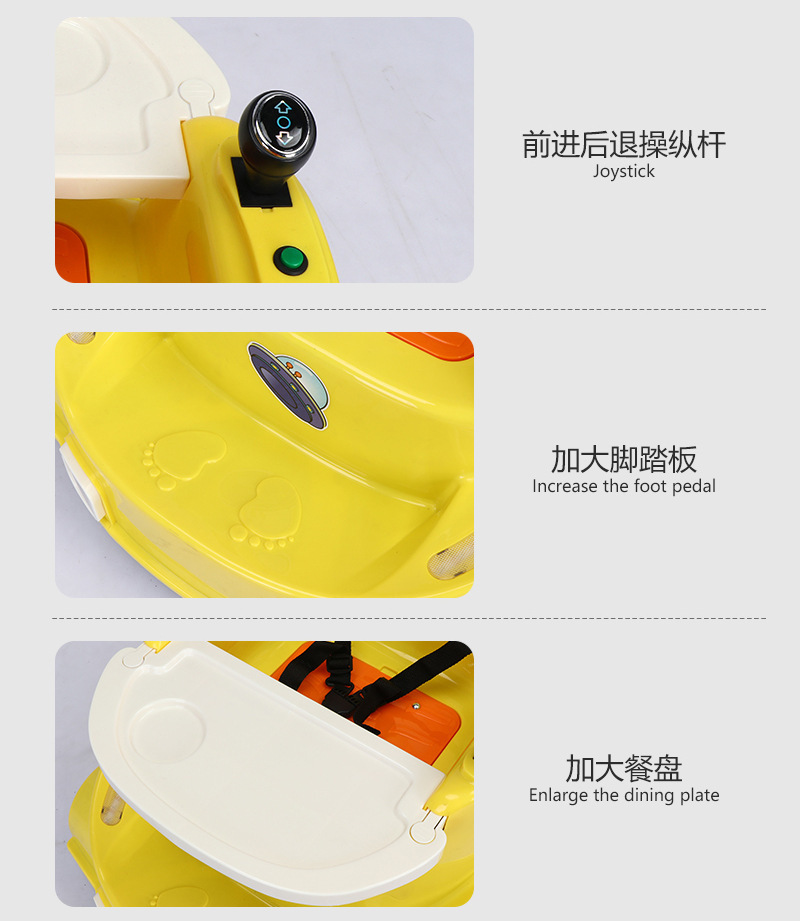 前进后退操纵杆
Joystick

加大脚踏板
Increase the foot pedal

加大餐盘
Enlarge the dining plate