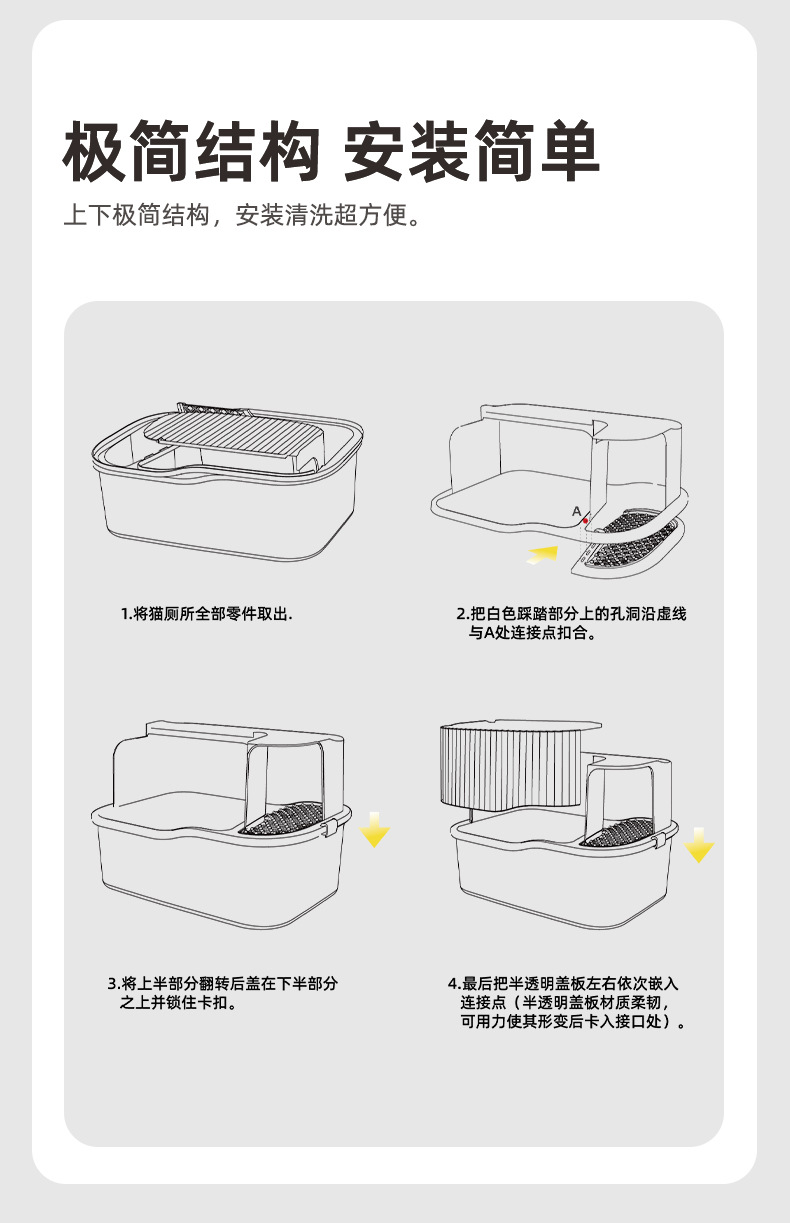 极简结构 安装简单

上下极简结构，安装清洗超方便。

A

1.将猫厕所全部零件取出.

2.把白色踩踏部分上的孔洞沿虚线与A处连接点扣合。

3.将上半部分翻转后盖在下半部分之上并锁住卡扣。

4.最后把半透明盖板左右依次嵌入连接点（半透明盖板材质柔韧，可用力使其形变后卡入接口处）。