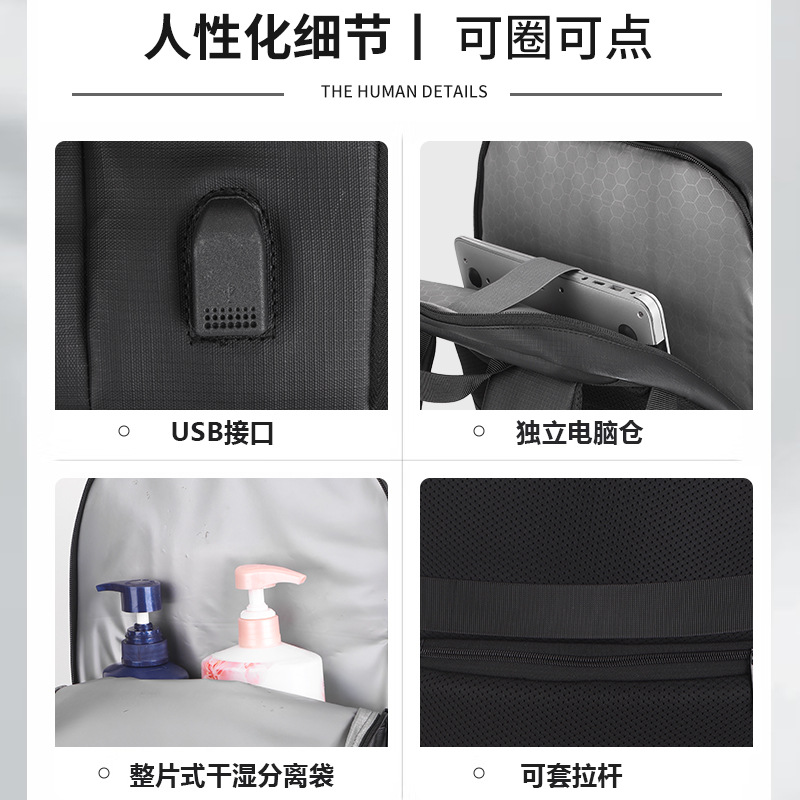 人性化细节丨可圈可点

THE HUMAN DETAILS

○ USB接口

○ 独立电脑仓

○ 整片式干湿分离袋

○ 可套拉杆