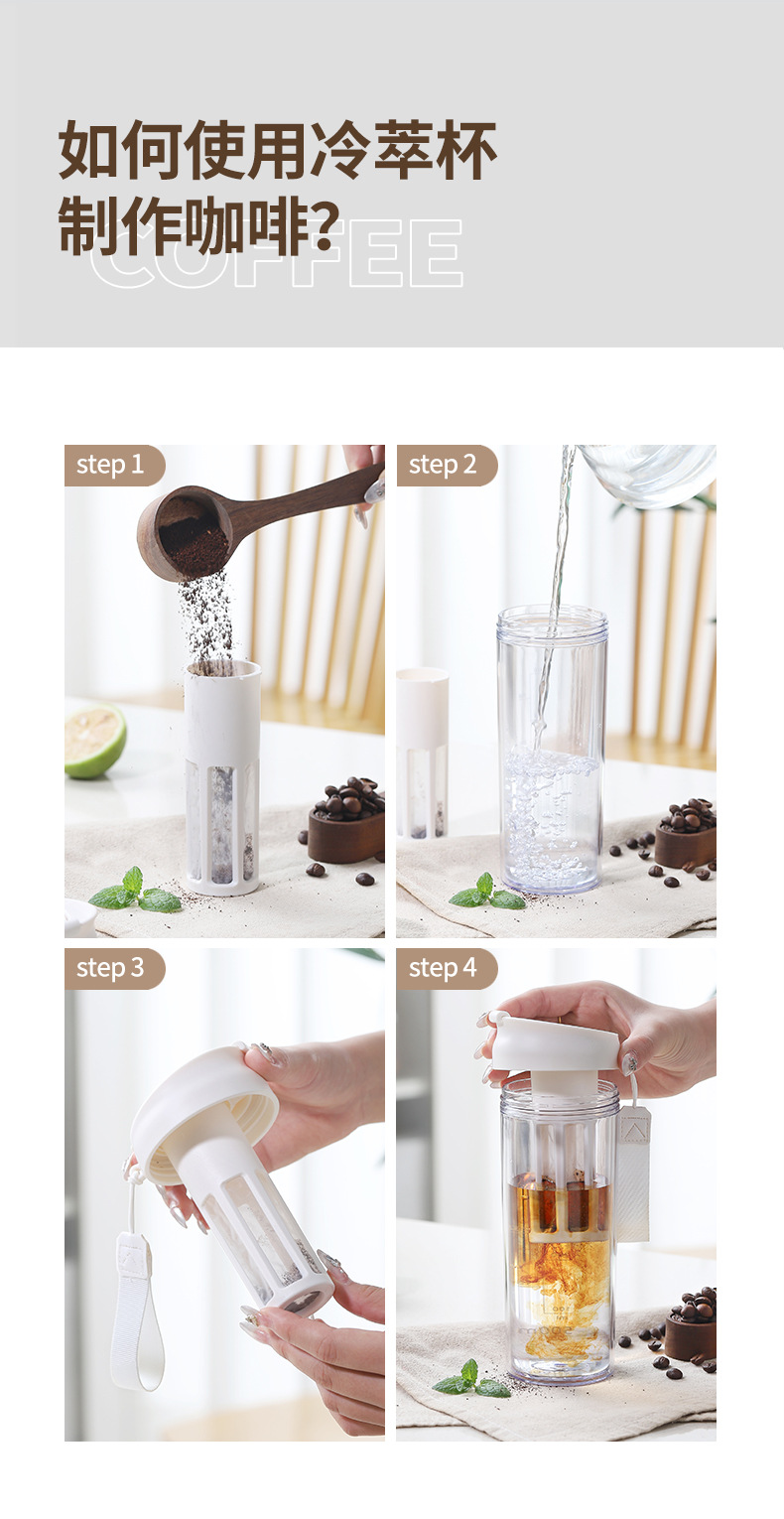 如何使用冷萃杯
制作咖啡?
COFFEE

step 1

step 2

step 3

step 4