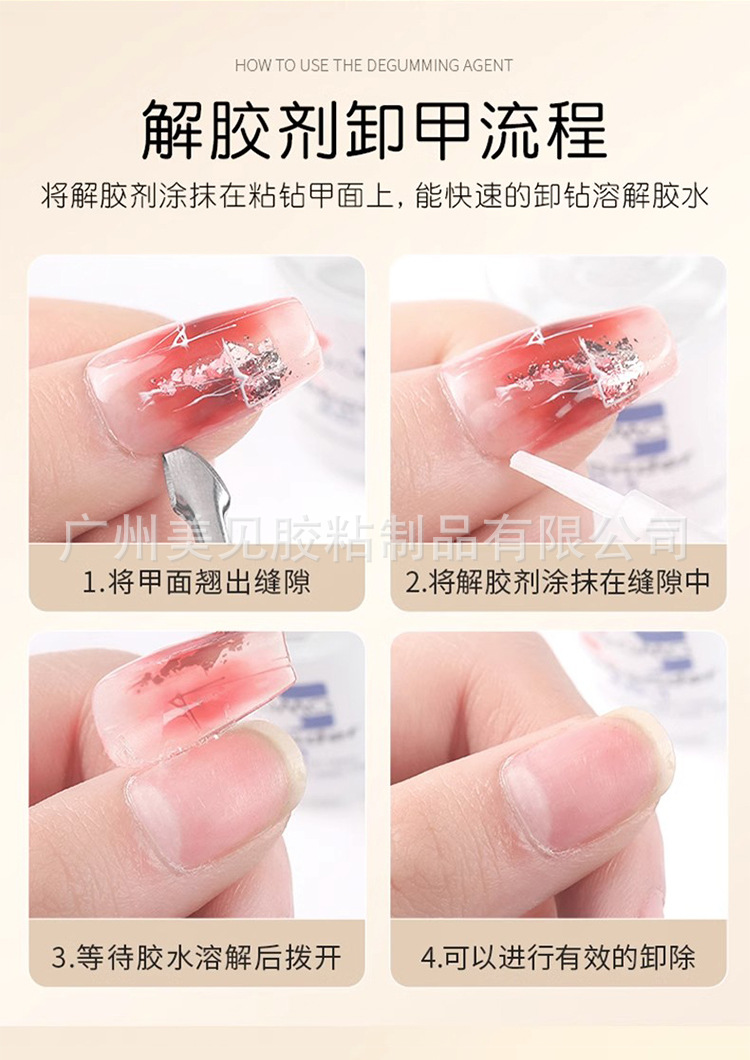 HOW TO USE THE DEGUMMING AGENT

解胶剂卸甲流程

将解胶剂涂抹在粘钻甲面上，能快速的卸钻溶解胶水

广州美见胶粘制品有限公司

1.将甲面翘出缝隙

2.将解胶剂涂抹在缝隙中

3.等待胶水溶解后拨开

4.可以进行有效的卸除