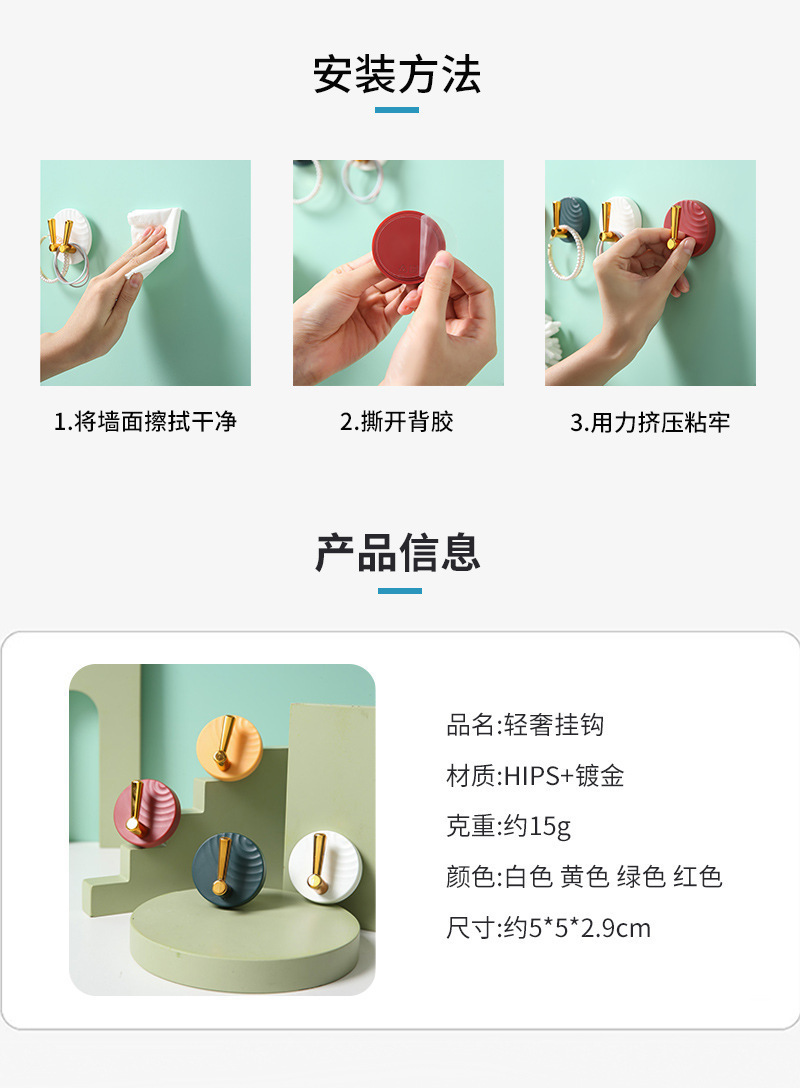 安装方法

1.将墙面擦拭干净

2.撕开背胶

3.用力挤压粘牢

产品信息

品名:轻奢挂钩

材质:HIPS+镀金

克重:约15g

颜色:白色 黄色 绿色 红色

尺寸:约5*5*2.9cm