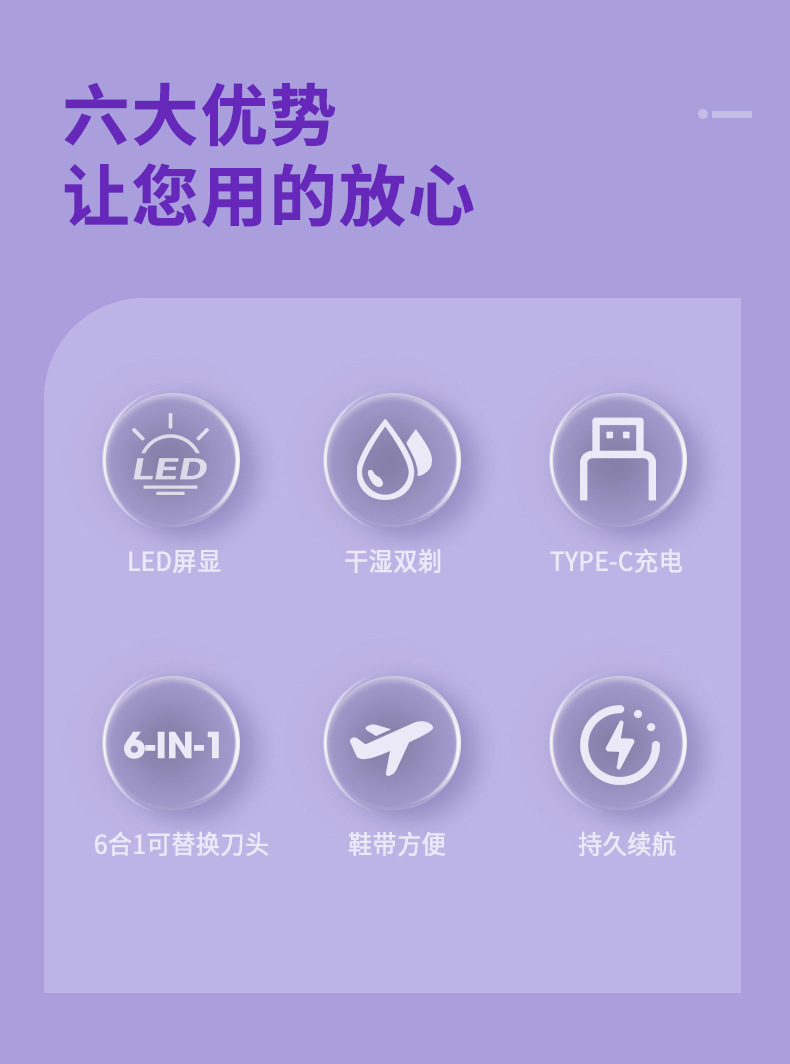 六大优势
让您用的放心

LED

LED屏显

干湿双剃

TYPE-C充电

6-IN-1

6合1可替换刀头

鞋带方便

持久续航