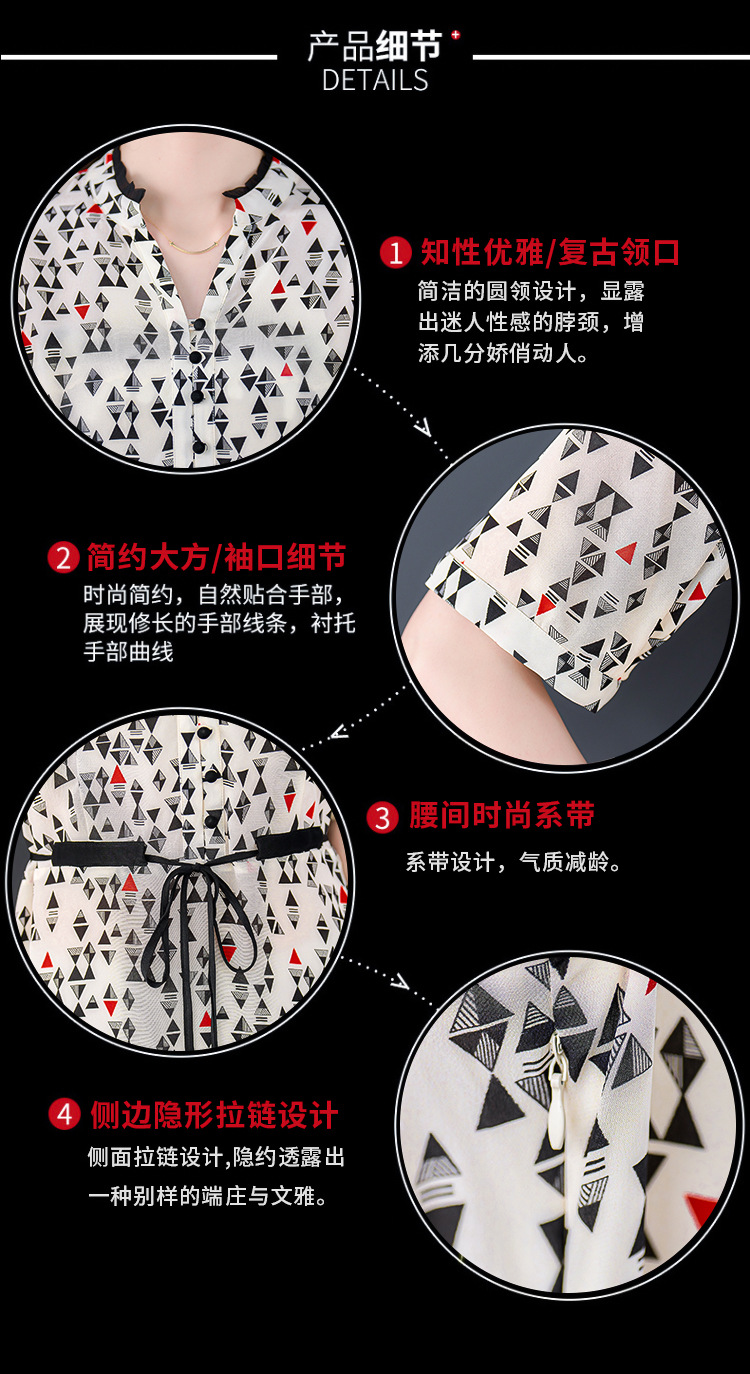 产品细节
DETAILS

1 知性优雅/复古领口
简洁的圆领设计，显露出迷人性感的脖颈，增添几分娇俏动人。

2 简约大方/袖口细节
时尚简约，自然贴合手部，展现修长的手部线条，衬托手部曲线

3 腰间时尚系带
系带设计，气质减龄。

4 侧边隐形拉链设计
侧面拉链设计,隐约透露出一种别样的端庄与文雅。