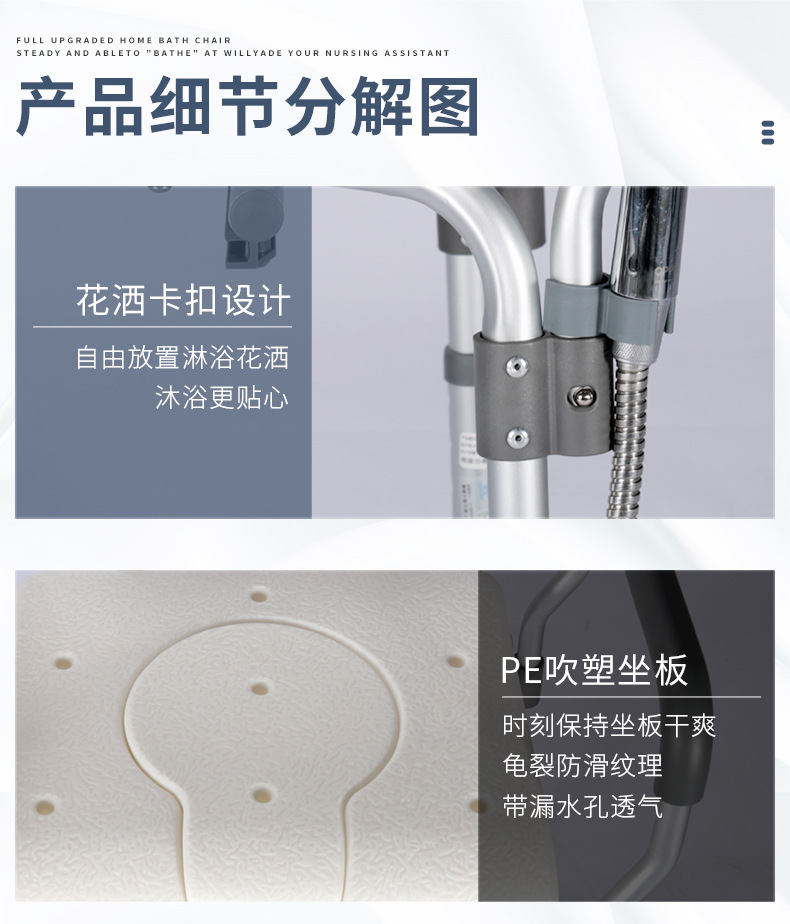 FULL UPGRADED HOME BATH CHAIR
STEADY AND ABLETO "BATHE" AT WILLYADE YOUR NURSING ASSISTANT

产品细节分解图

花洒卡扣设计

自由放置淋浴花洒
沐浴更贴心

PE吹塑坐板

时刻保持坐板干爽
龟裂防滑纹理
带漏水孔透气