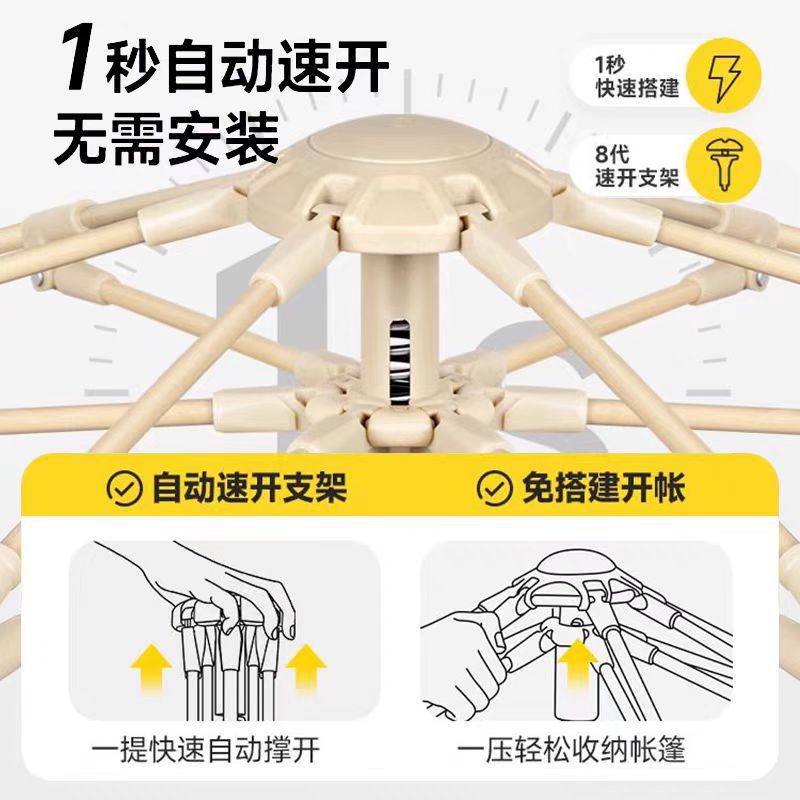 1秒自动速开
无需安装

1秒
快速搭建

8代
速开支架

自动速开支架

免搭建开帐

一提快速自动撑开

一压轻松收纳帐篷