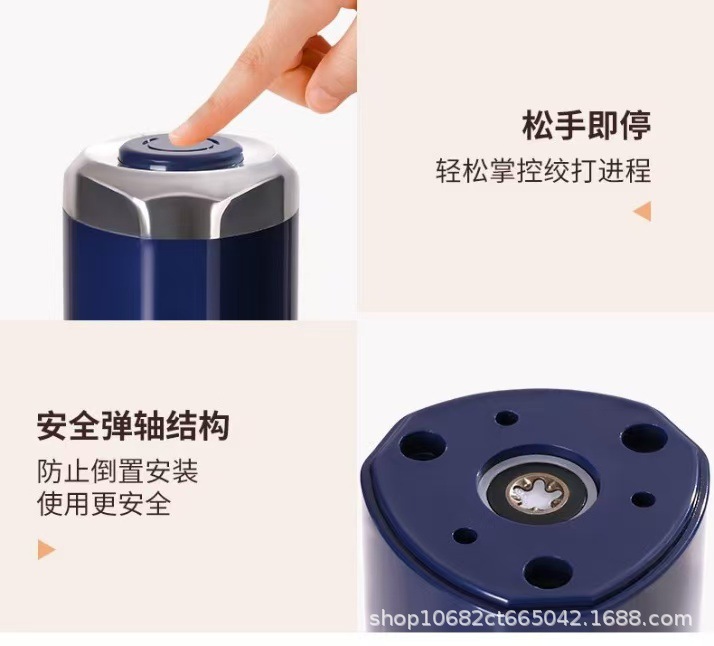 松手即停
轻松掌控绞打进程

安全弹轴结构
防止倒置安装
使用更安全

shop10682ct665042.1688.com