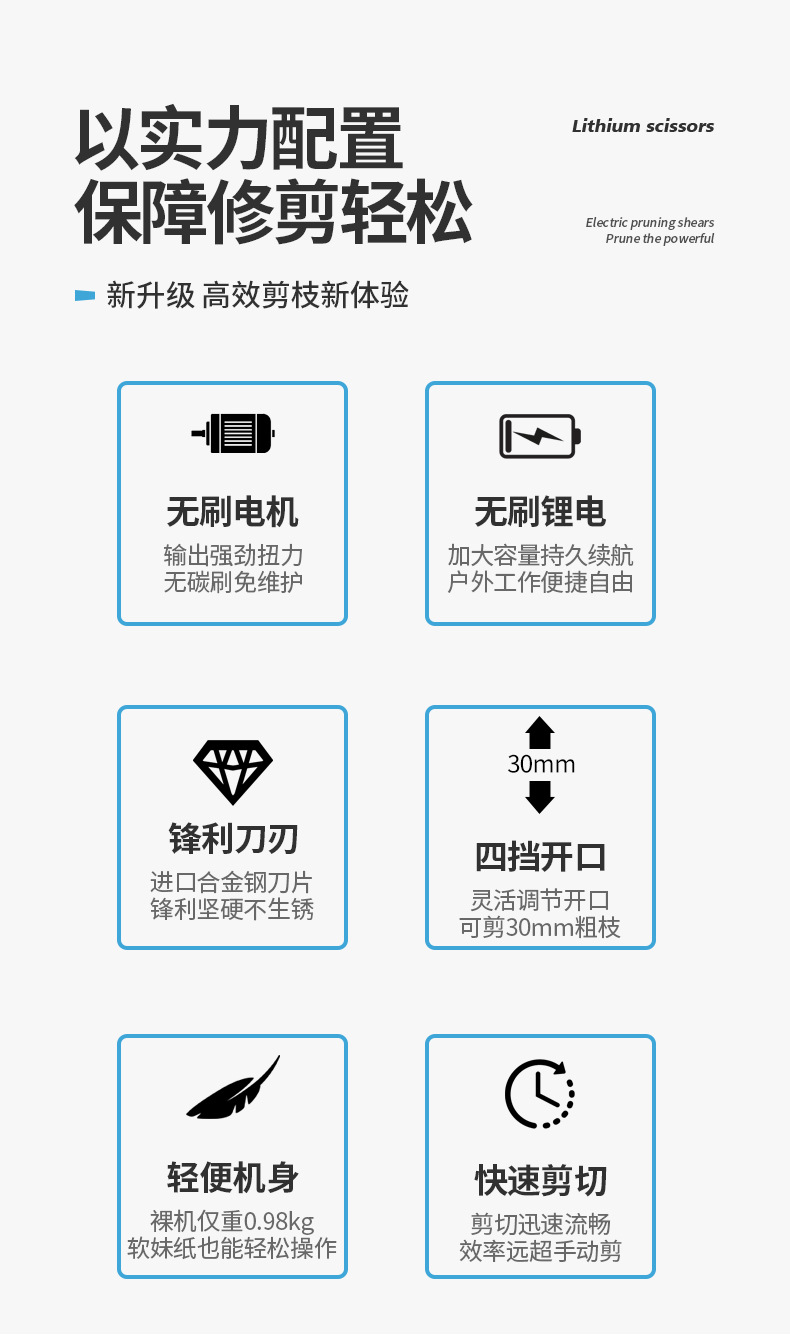 以实力配置
保障修剪轻松

Lithium scissors

Electric pruning shears
Prune the powerful

新升级 高效剪枝新体验

无刷电机
输出强劲扭力
无碳刷免维护

无刷锂电
加大容量持久续航
户外工作便捷自由

锋利刀刃
进口合金钢刀片
锋利坚硬不生锈

30mm
四挡开口
灵活调节开口
可剪30mm粗枝

轻便机身
裸机仅重0.98kg
软妹纸也能轻松操作

快速剪切
剪切迅速流畅
效率远超手动剪