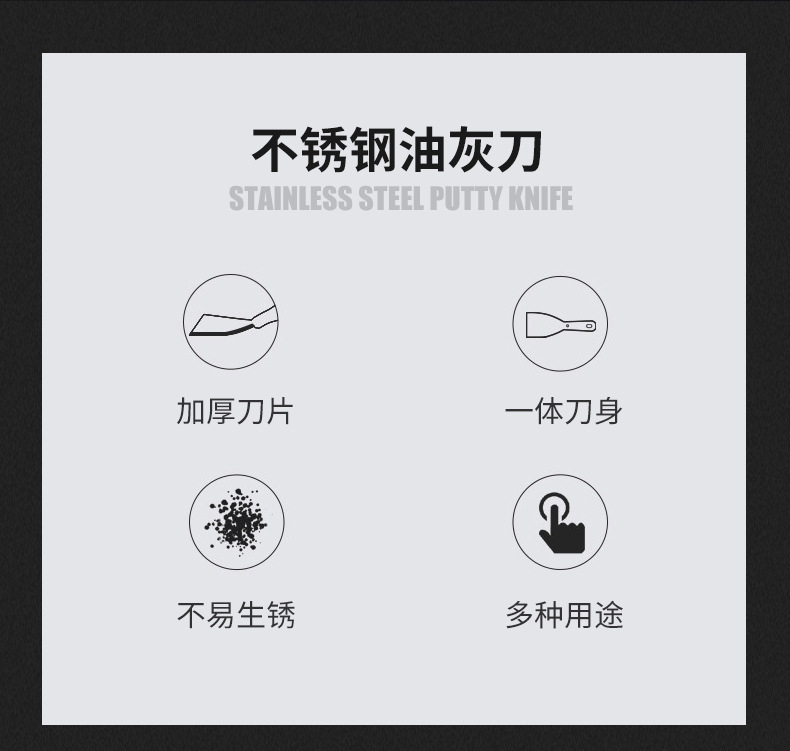 不锈钢油灰刀
STAINLESS STEEL PUTTY KNIFE

加厚刀片

一体刀身

不易生锈

多种用途