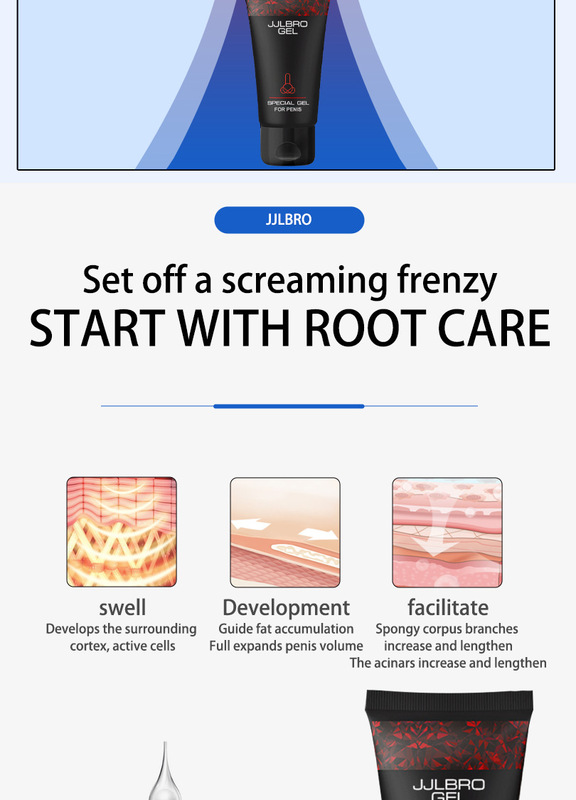 JJLBRO GEL

SPECIAL GEL FOR PENIS

JJLBRO

Set off a screaming frenzy
START WITH ROOT CARE

swell
Develops the surrounding cortex, active cells

Development
Guide fat accumulation
Full expands penis volume

facilitate
Spongy corpus branches increase and lengthen
The acinars increase and lengthen

JJLBRO GEL