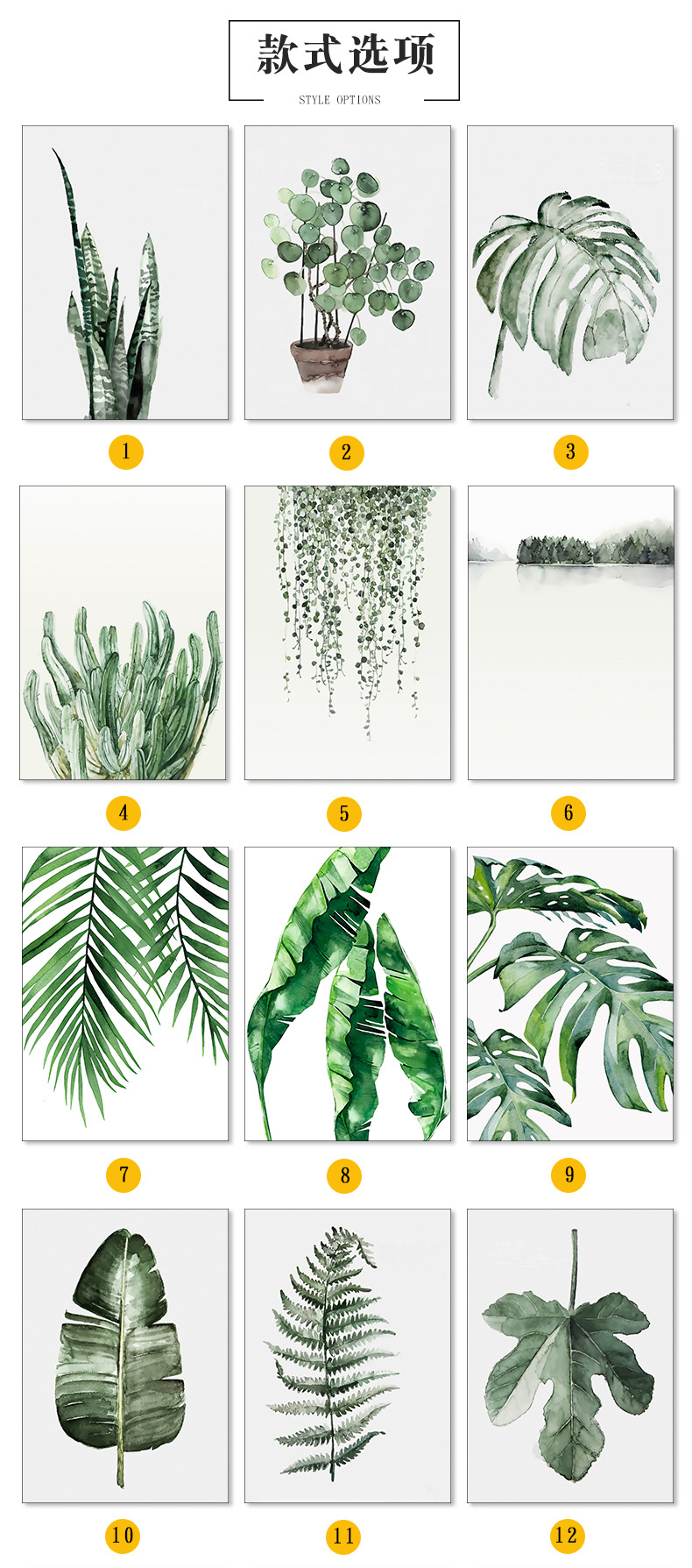 款式选项

STYLE OPTIONS

1

2

3

4

5

6

7

8

9

10

11

12