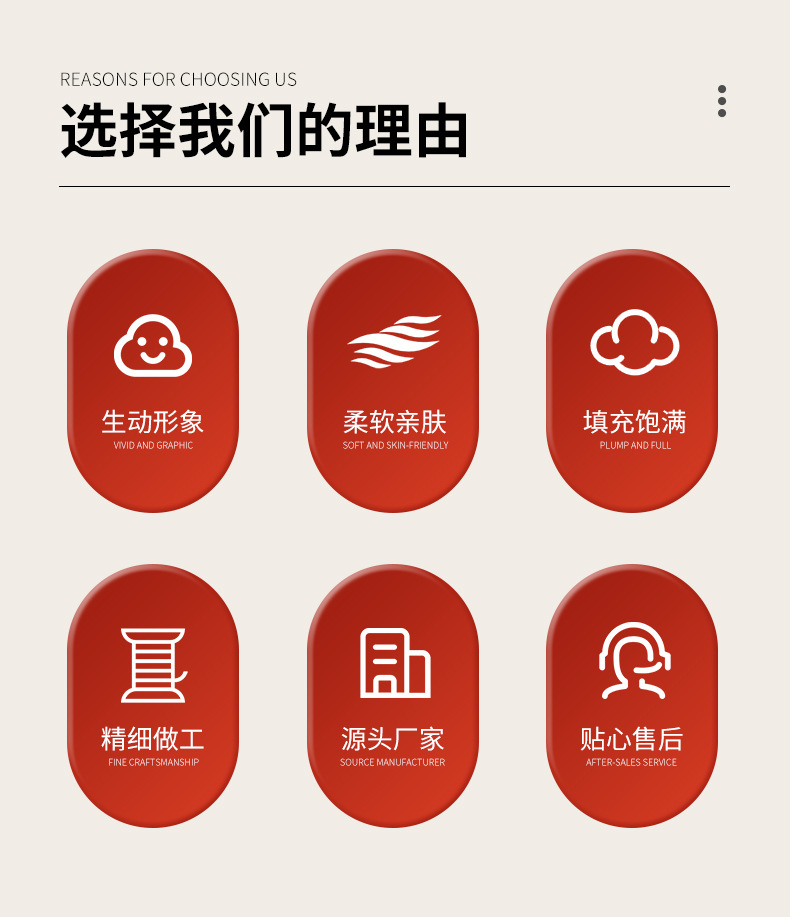 REASONS FOR CHOOSING US

选择我们的理由

生动形象
VIVID AND GRAPHIC

柔软亲肤
SOFT AND SKIN-FRIENDLY

填充饱满
PLUMP AND FULL

精细做工
FINE CRAFTSMANSHIP

源头厂家
SOURCE MANUFACTURER

贴心售后
AFTER-SALES SERVICE