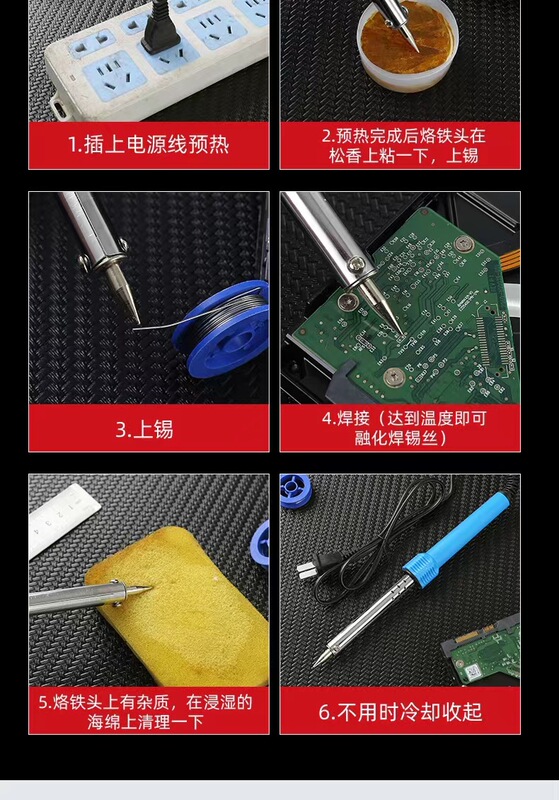 1.插上电源线预热

2.预热完成后烙铁头在松香上粘一下，上锡

3.上锡

4.焊接（达到温度即可融化焊锡丝）

5.烙铁头上有杂质，在浸湿的海绵上清理一下

6.不用时冷却收起