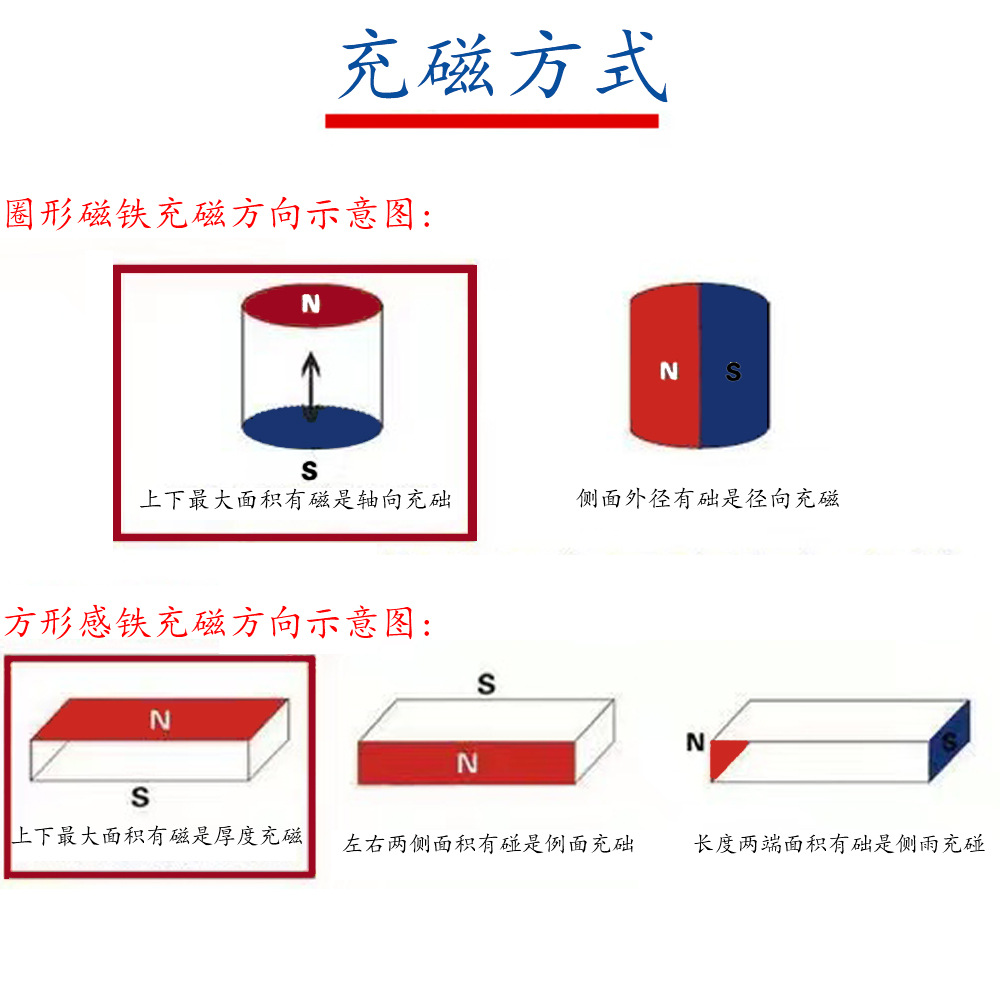 充磁方式

圈形磁铁充磁方向示意图:

N

S

上下最大面积有磁是轴向充础

N S

侧面外径有础是径向充磁

方形感铁充磁方向示意图:

N

S

上下最大面积有磁是厚度充磁

S

N

左右两侧面积有碰是例面充础

N S

长度两端面积有础是侧雨充碰