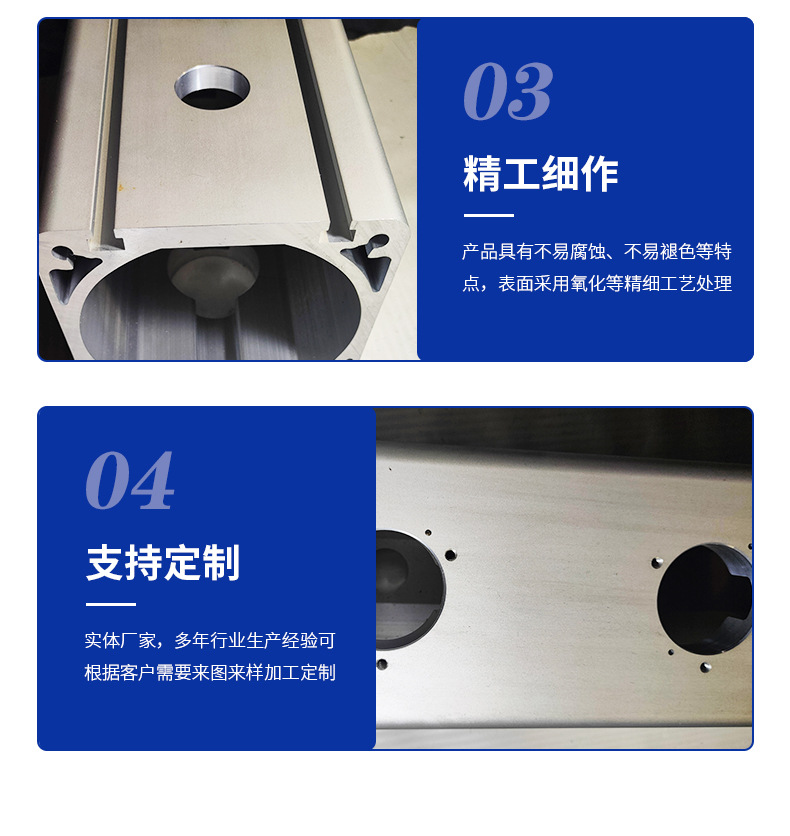 03

精工细作

产品具有不易腐蚀、不易褪色等特点，表面采用氧化等精细工艺处理

04

支持定制

实体厂家，多年行业生产经验可根据客户需要来图来样加工定制