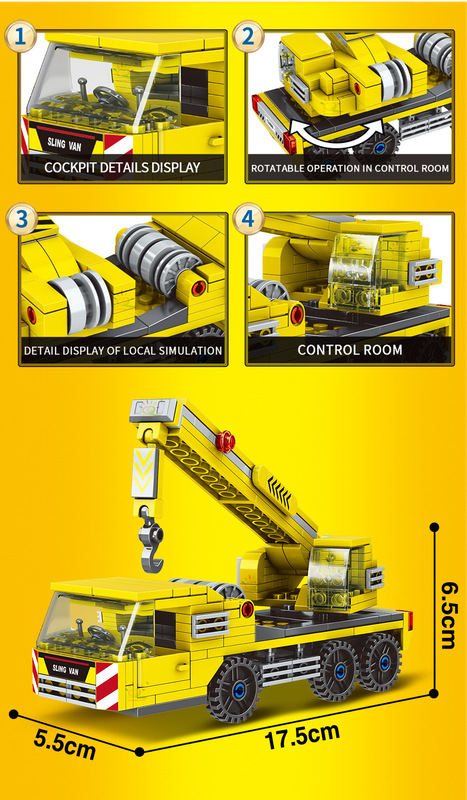 1
SLING VAN
COCKPIT DETAILS DISPLAY

2
ROTATABLE OPERATION IN CONTROL ROOM

3
DETAIL DISPLAY OF LOCAL SIMULATION

4
CONTROL ROOM

SLING VAN
6.5cm
5.5cm
17.5cm