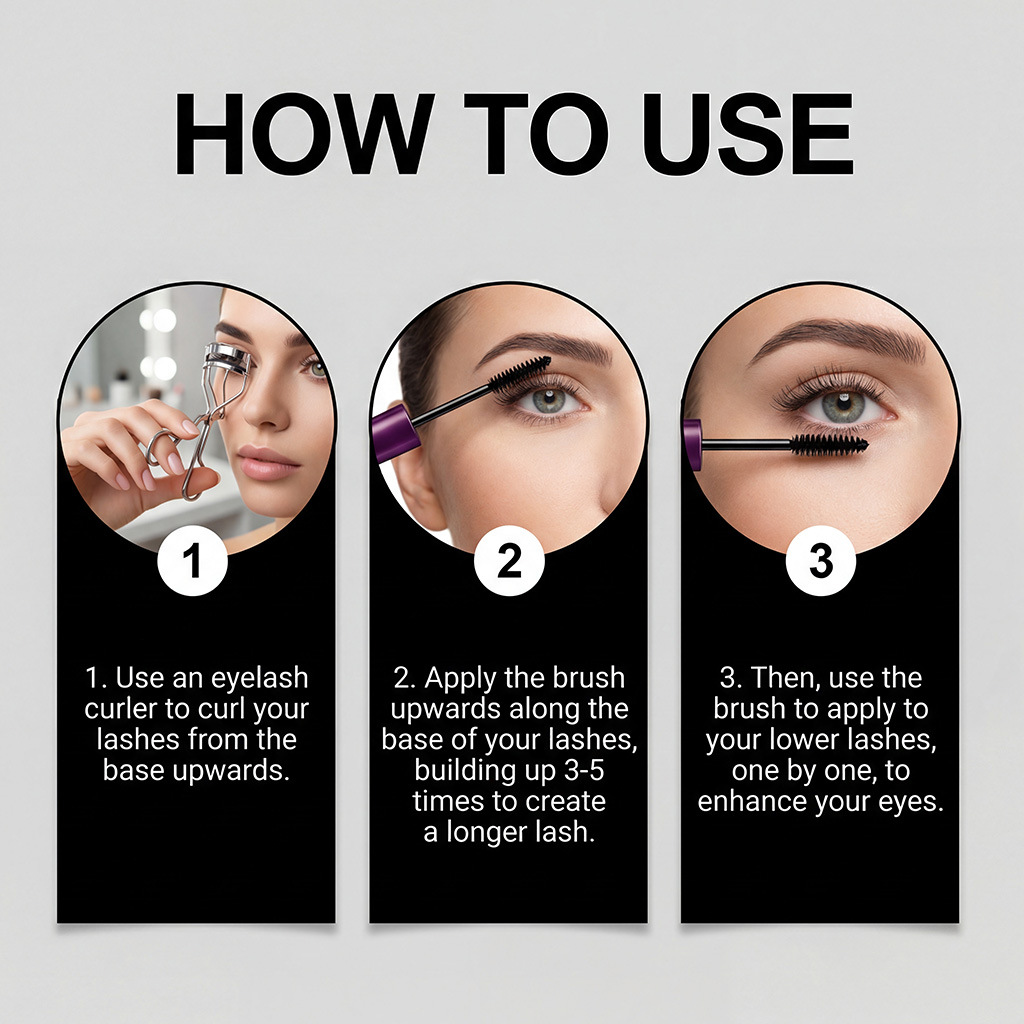 HOW TO USE

1

1. Use an eyelash curler to curl your lashes from the base upwards.

2

2. Apply the brush upwards along the base of your lashes, building up 3-5 times to create a longer lash.

3

3. Then, use the brush to apply to your lower lashes, one by one, to enhance your eyes.