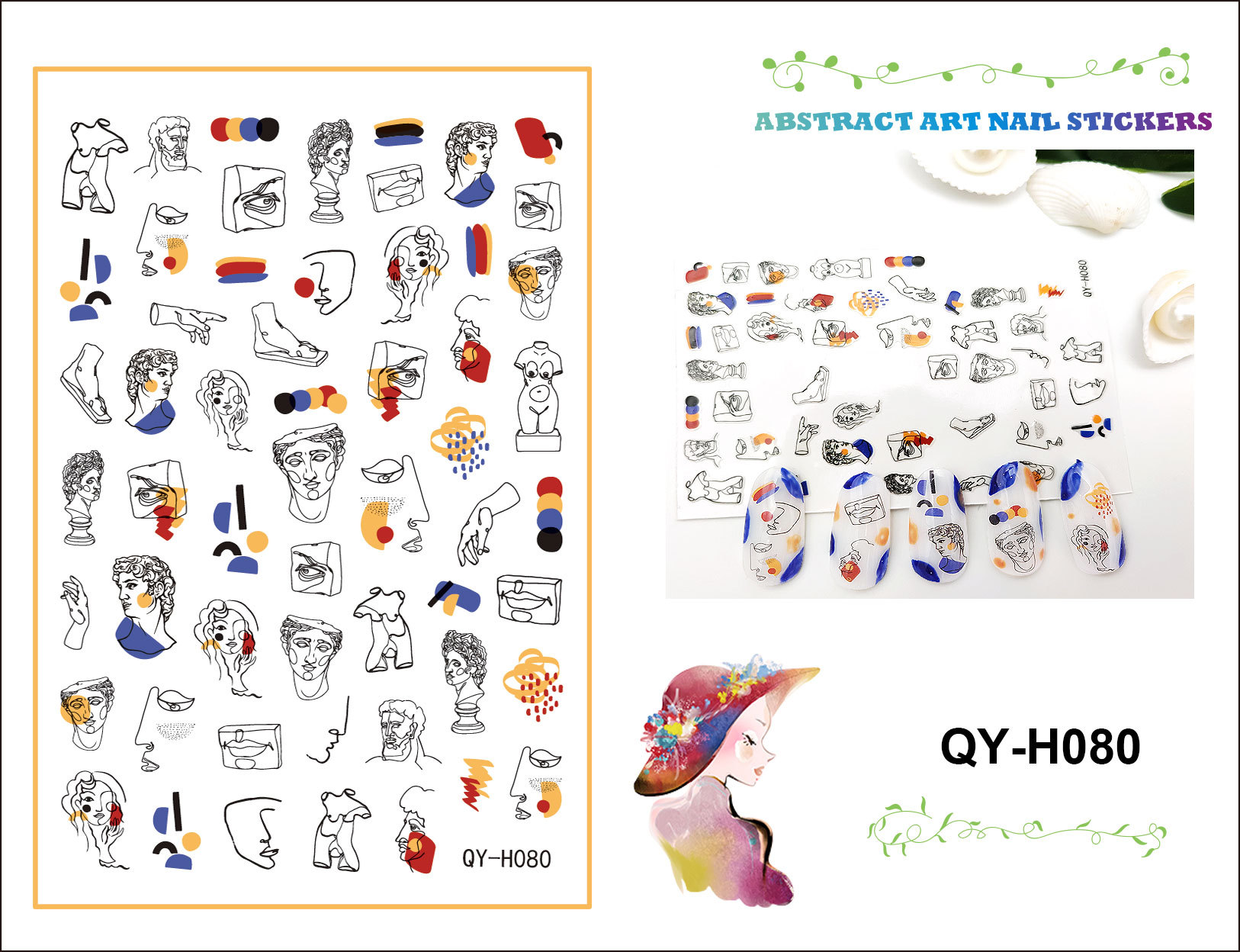 QY-H080

ABSTRACT ART NAIL STICKERS

QY-H080

QY-H080