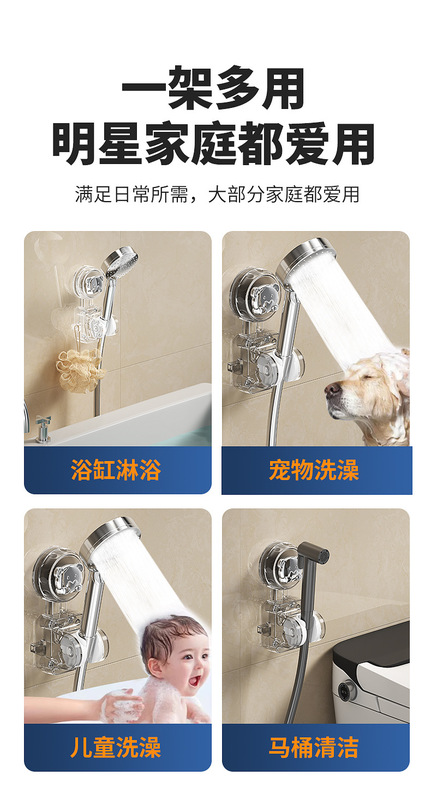 一架多用
明星家庭都爱用

满足日常所需，大部分家庭都爱用

浴缸淋浴

宠物洗澡

儿童洗澡

马桶清洁