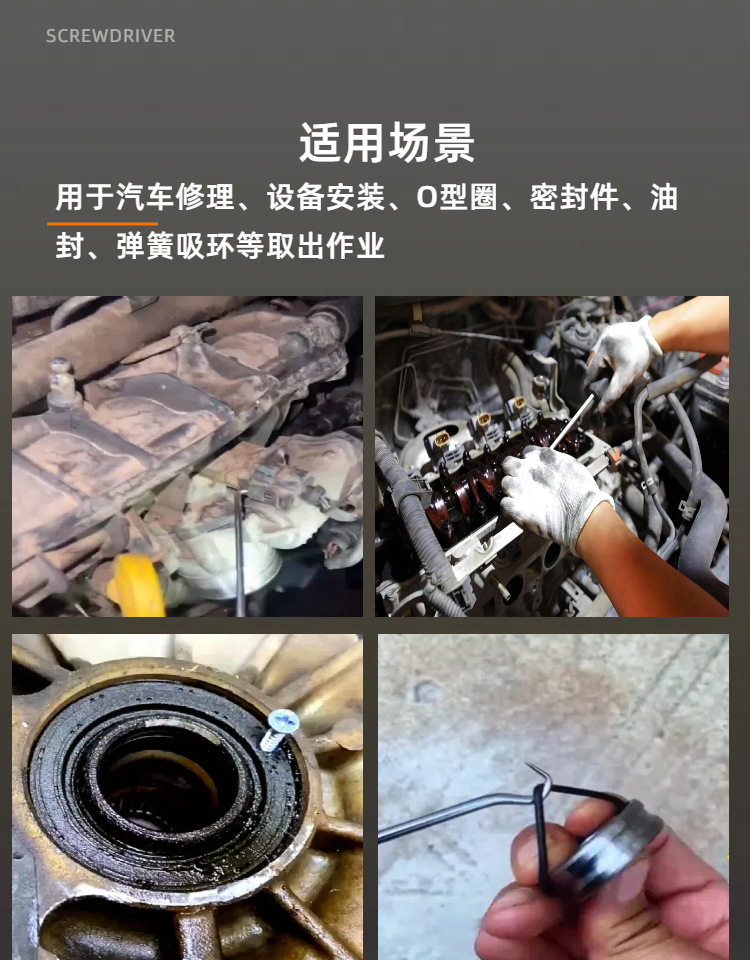 SCREWDRIVER

适用场景

用于汽车修理、设备安装、O型圈、密封件、油封、弹簧吸环等取出作业