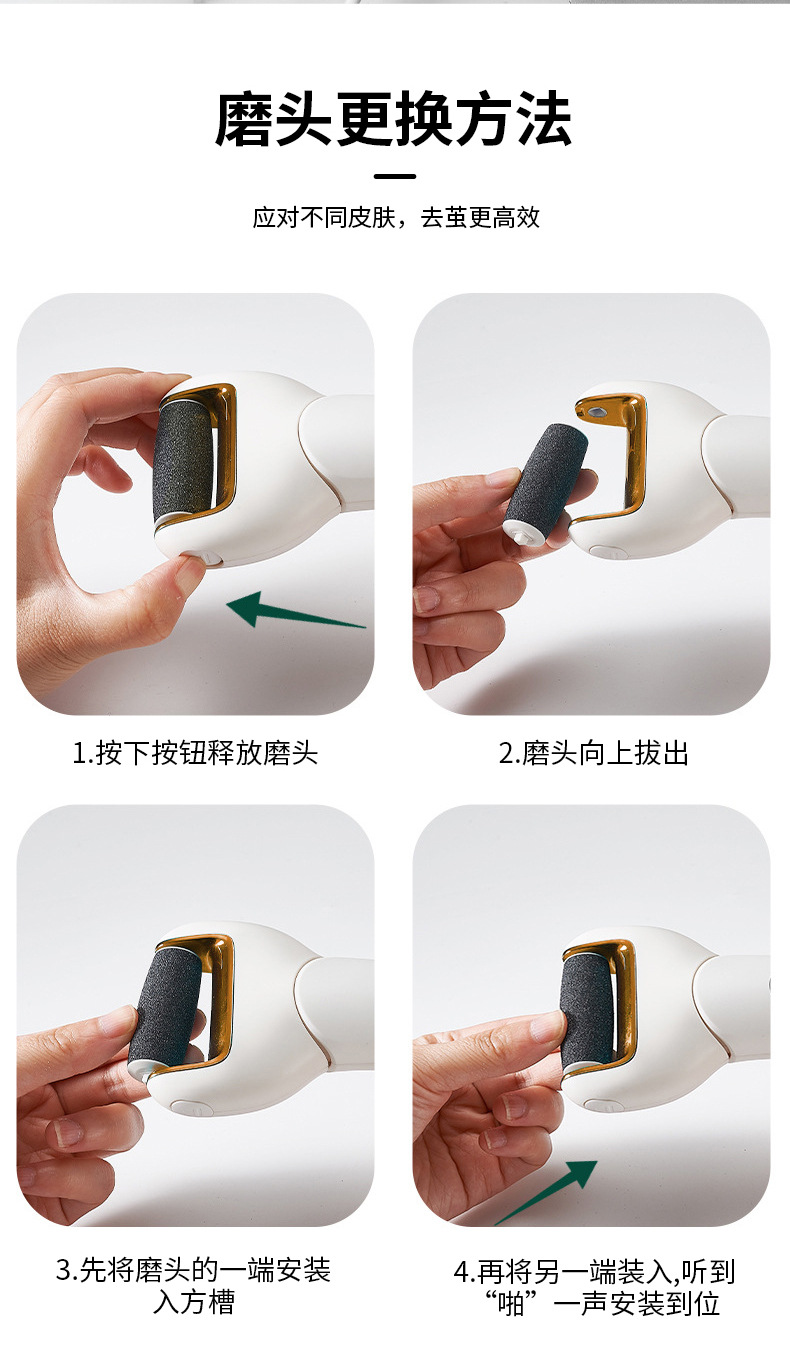 磨头更换方法

应对不同皮肤，去茧更高效

1.按下按钮释放磨头

2.磨头向上拔出

3.先将磨头的一端安装入方槽

4.再将另一端装入,听到“啪”一声安装到位