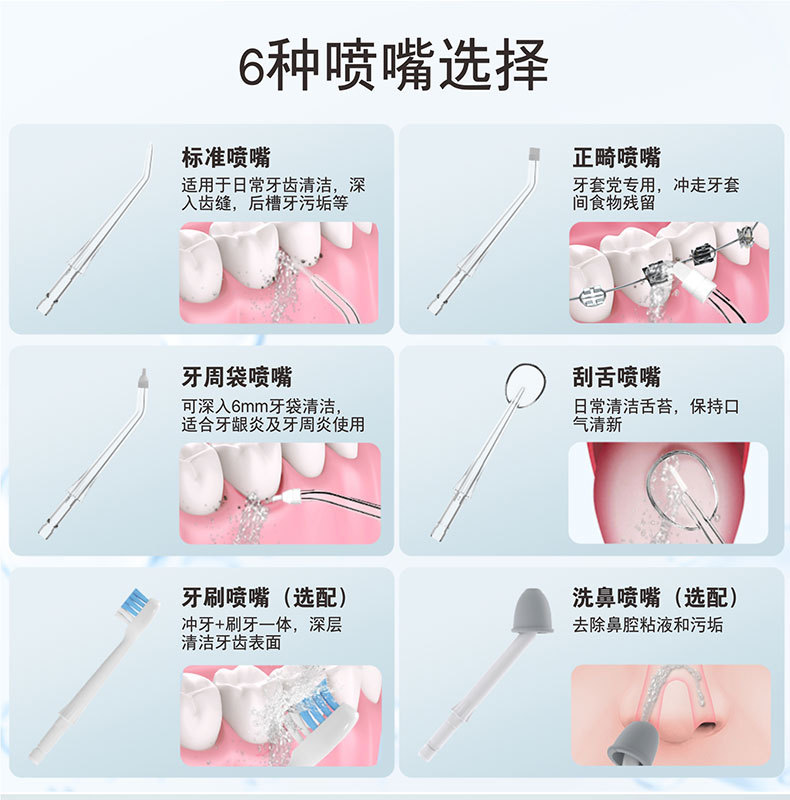 6种喷嘴选择

标准喷嘴
适用于日常牙齿清洁，深入齿缝，后槽牙污垢等

正畸喷嘴
牙套党专用，冲走牙套间食物残留

牙周袋喷嘴
可深入6mm牙袋清洁，适合牙龈炎及牙周炎使用

刮舌喷嘴
日常清洁舌苔，保持口气清新

牙刷喷嘴（选配）
冲牙+刷牙一体，深层清洁牙齿表面

洗鼻喷嘴（选配）
去除鼻腔粘液和污垢