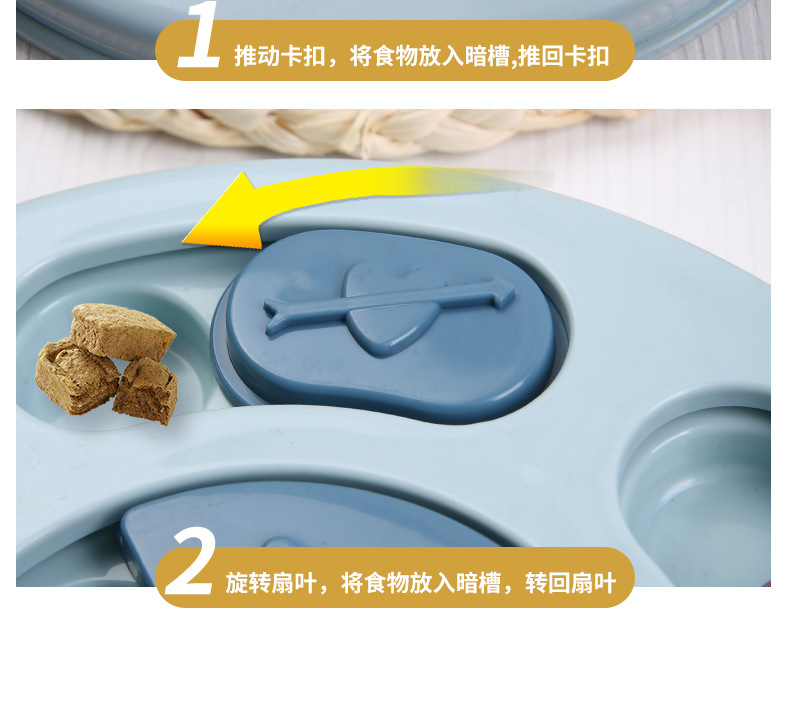 1 推动卡扣，将食物放入暗槽,推回卡扣

2 旋转扇叶，将食物放入暗槽，转回扇叶