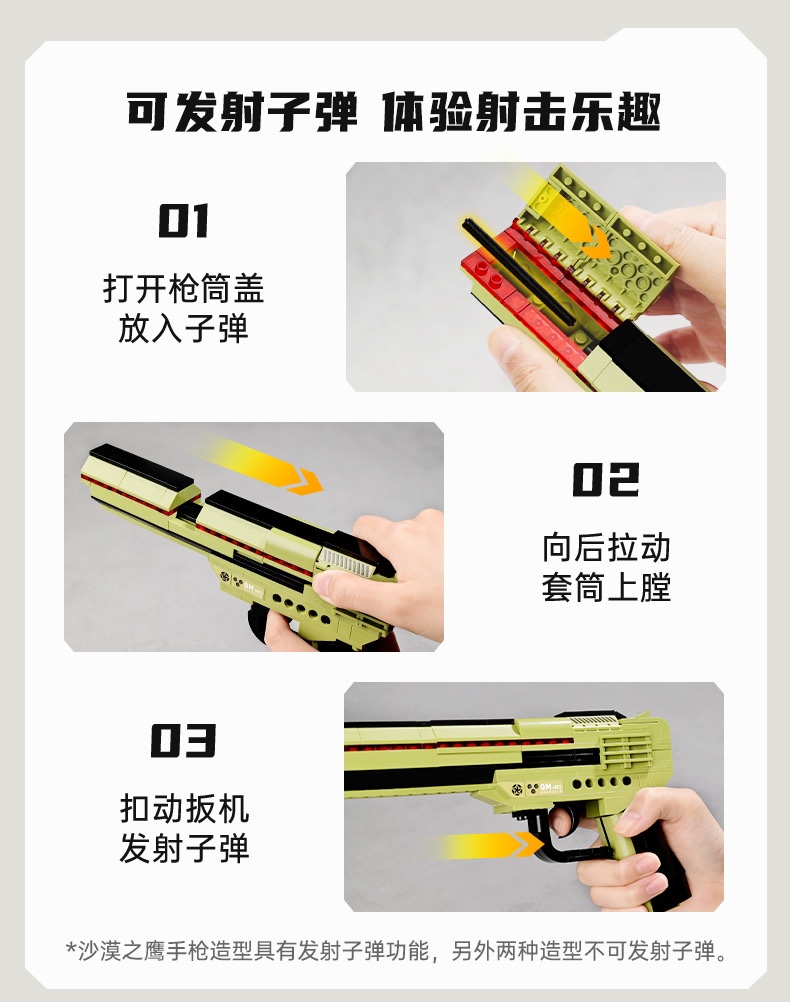 可发射子弹 体验射击乐趣

01

打开枪筒盖
放入子弹

02

向后拉动
套筒上膛

03

扣动扳机
发射子弹

*沙漠之鹰手枪造型具有发射子弹功能，另外两种造型不可发射子弹。