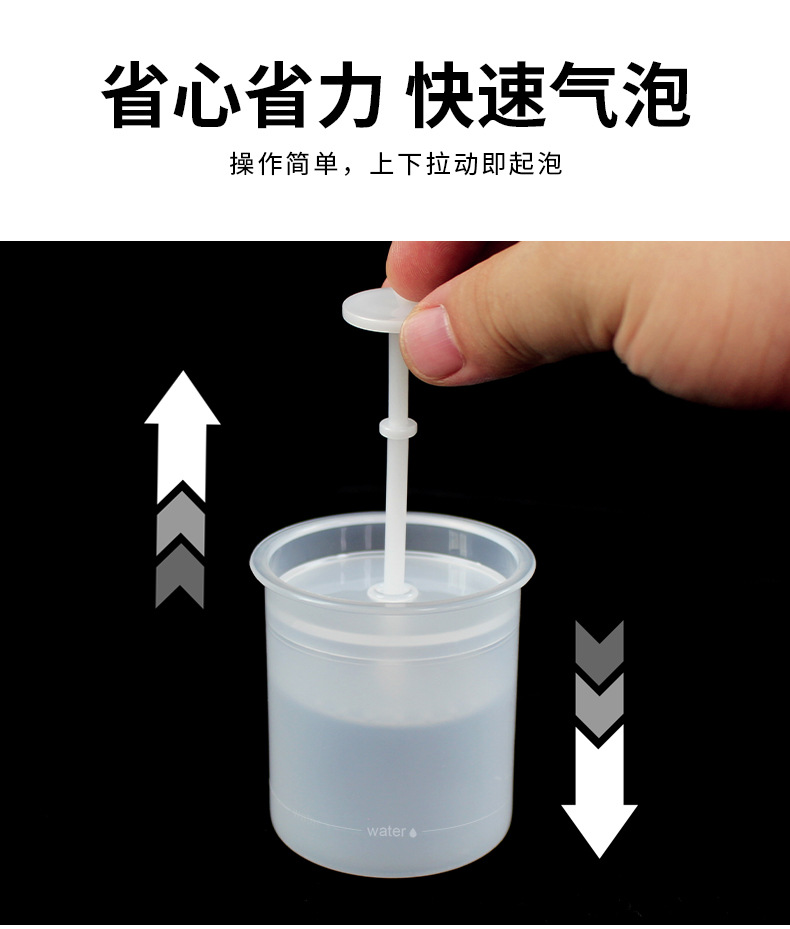 省心省力 快速气泡

操作简单，上下拉动即起泡

water