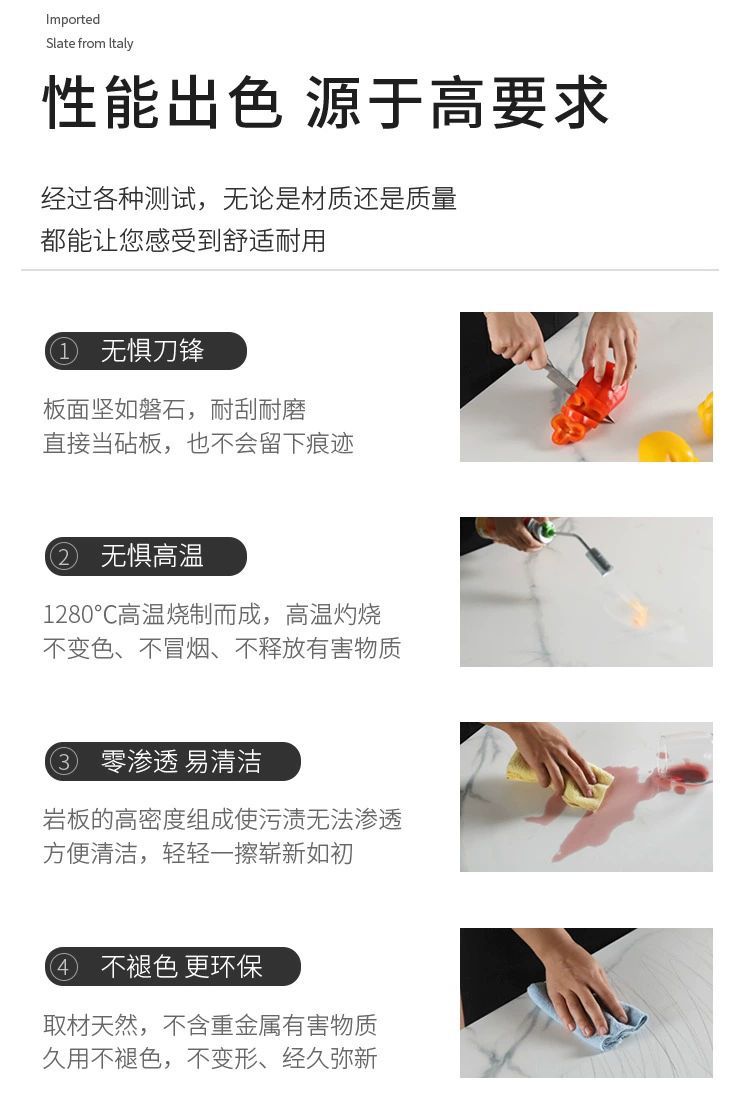 Imported
Slate from Italy

性能出色 源于高要求

经过各种测试，无论是材质还是质量
都能让您感受到舒适耐用

① 无惧刀锋

板面坚如磐石，耐刮耐磨
直接当砧板，也不会留下痕迹

② 无惧高温

1280°C高温烧制而成，高温灼烧
不变色、不冒烟、不释放有害物质

③ 零渗透 易清洁

岩板的高密度组成使污渍无法渗透
方便清洁，轻轻一擦崭新如初

④ 不褪色 更环保

取材天然，不含重金属有害物质
久用不褪色，不变形、经久弥新