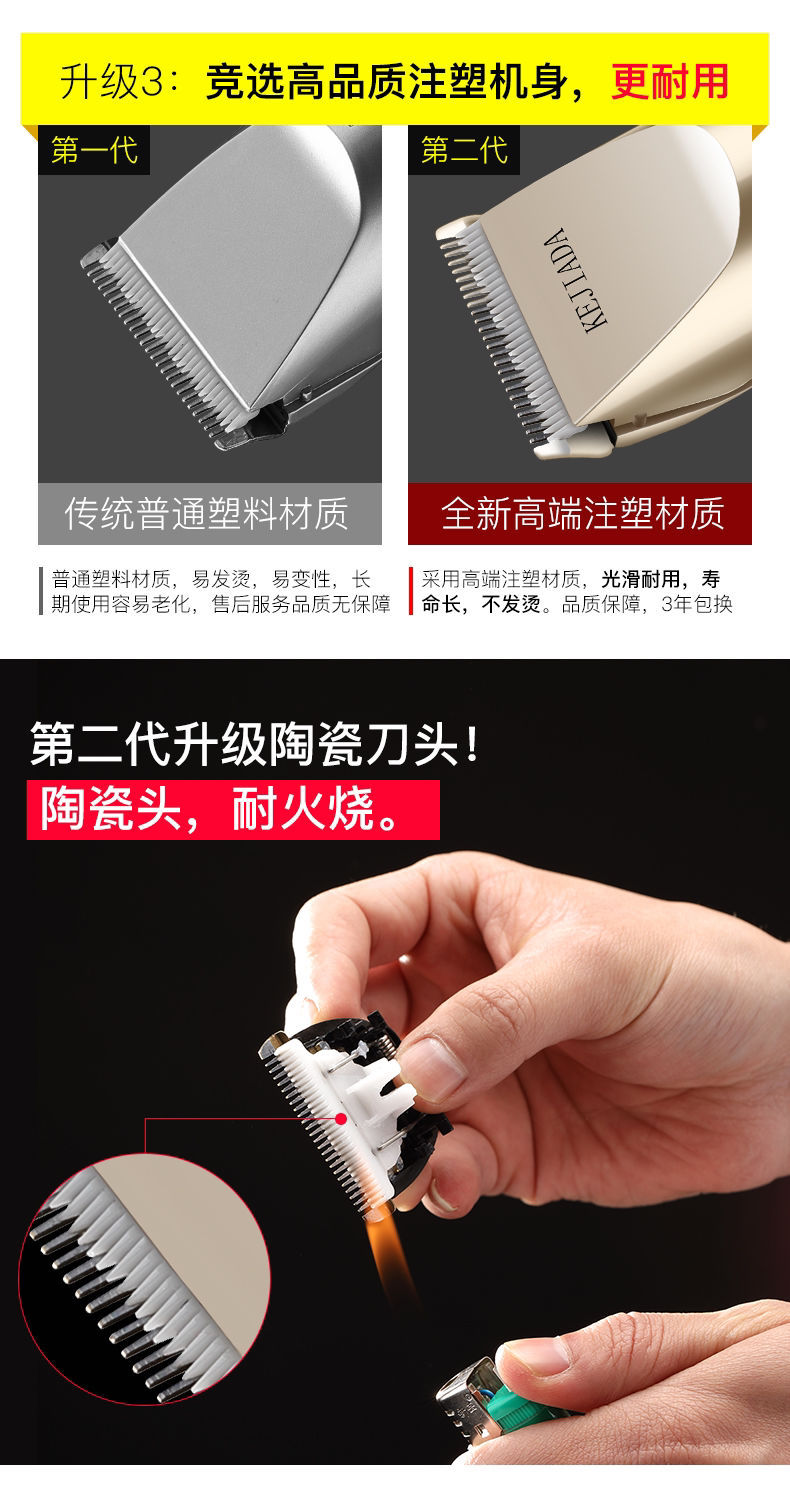 升级3：竞选高品质注塑机身，更耐用

第一代

传统普通塑料材质

普通塑料材质，易发烫，易变性，长期使用容易老化，售后服务品质无保障

第二代

KEJIADA

全新高端注塑材质

采用高端注塑材质，光滑耐用，寿命长，不发烫。品质保障，3年包换

第二代升级陶瓷刀头！

陶瓷头，耐火烧。