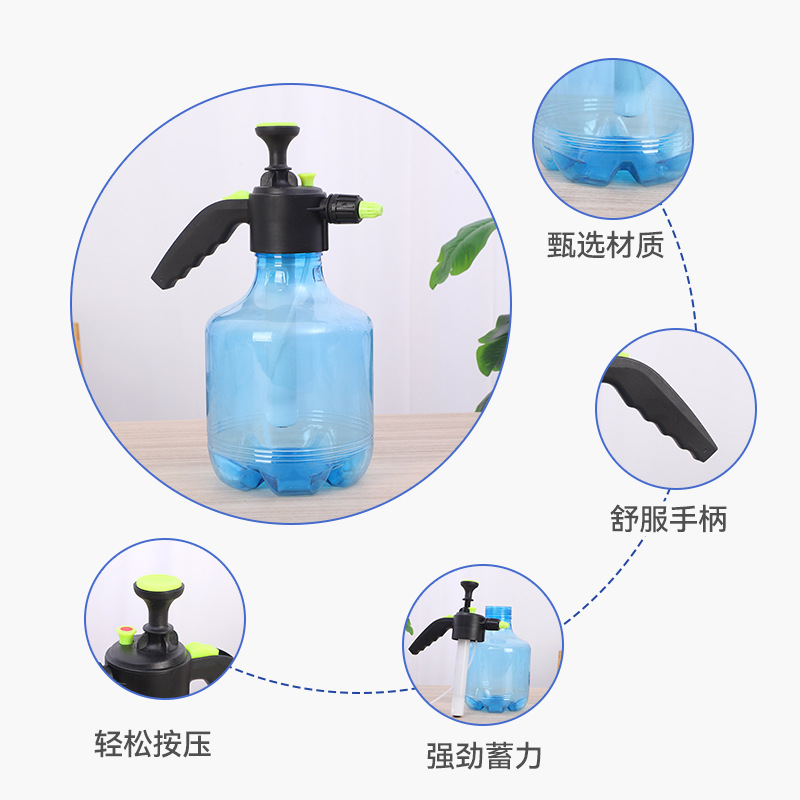 甄选材质

舒服手柄

轻松按压

强劲蓄力