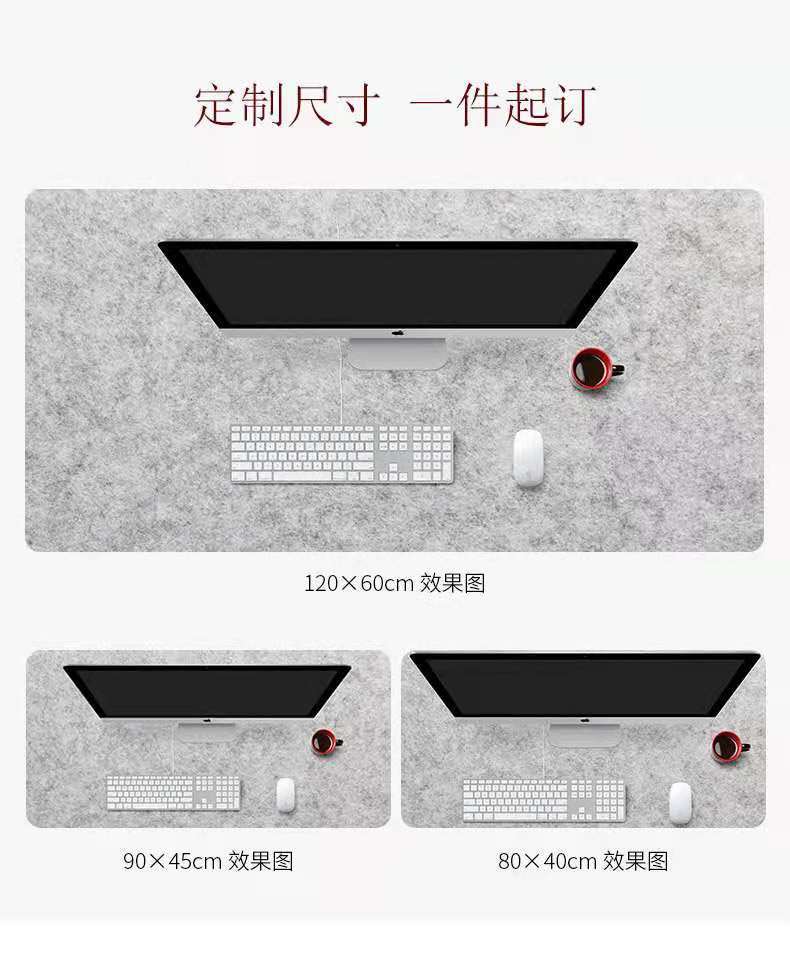 定制尺寸 一件起订

120×60cm 效果图

90×45cm 效果图

80×40cm 效果图