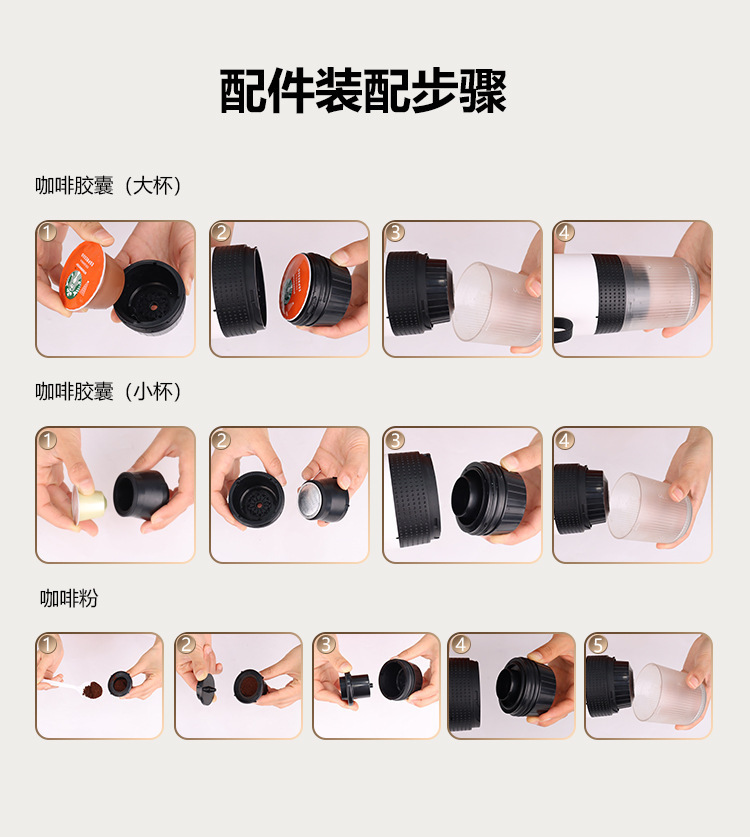 配件装配步骤

咖啡胶囊（大杯）

1 2 3 4

咖啡胶囊（小杯）

1 2 3 4

咖啡粉

1 2 3 4 5