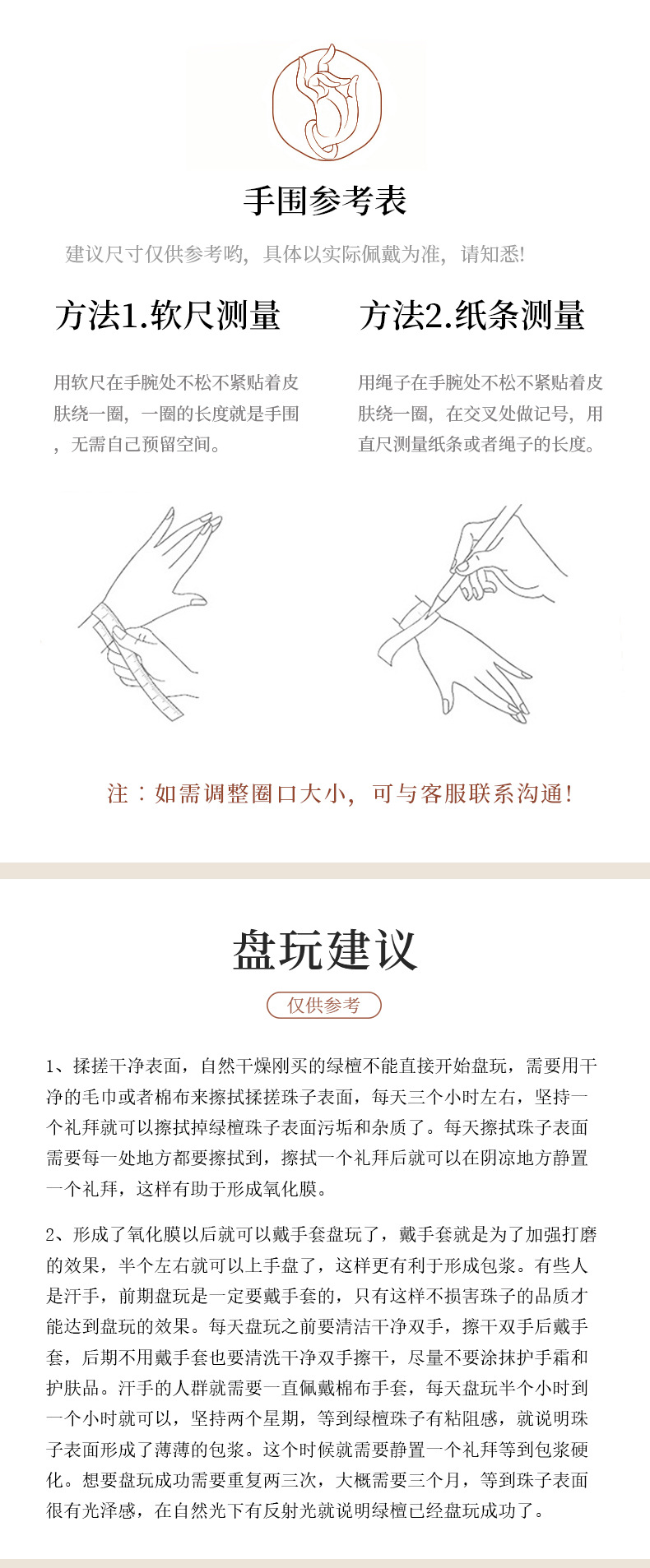 手围参考表

建议尺寸仅供参考哟，具体以实际佩戴为准，请知悉!

方法1.软尺测量

用软尺在手腕处不松不紧贴着皮肤绕一圈，一圈的长度就是手围，无需自己预留空间。

方法2.纸条测量

用绳子在手腕处不松不紧贴着皮肤绕一圈，在交叉处做记号，用直尺测量纸条或者绳子的长度。

注：如需调整圈口大小，可与客服联系沟通!

盘玩建议

仅供参考

1、揉搓干净表面，自然干燥刚买的绿檀不能直接开始盘玩，需要用干净的毛巾或者棉布来擦拭揉搓珠子表面，每天三个小时左右，坚持一个礼拜就可以擦拭掉绿檀珠子表面污垢和杂质了。每天擦拭珠子表面需要每一处地方都要擦拭到，擦拭一个礼拜后就可以在阴凉地方静置一个礼拜，这样有助于形成氧化膜。

2、形成了氧化膜以后就可以戴手套盘玩了，戴手套就是为了加强打磨的效果，半个左右就可以上手盘了，这样更有利于形成包浆。有些人是汗手，前期盘玩是一定要戴手套的，只有这样不损害珠子的品质才能达到盘玩的效果。每天盘玩之前要清洁干净双手，擦干双手后戴手套，后期不用戴手套也要清洗干净双手擦干，尽量不要涂抹护手霜和护肤品。汗手的人群就需要一直佩戴棉布手套，每天盘玩半个小时到一个小时就可以，坚持两个星期，等到绿檀珠子有粘阻感，就说明珠子表面形成了薄薄的包浆。这个时候就需要静置一个礼拜等到包浆硬化。想要盘玩成功需要重复两三次，大概需要三个月，等到珠子表面很有光泽感，在自然光下有反射光就说明绿檀已经盘玩成功了。